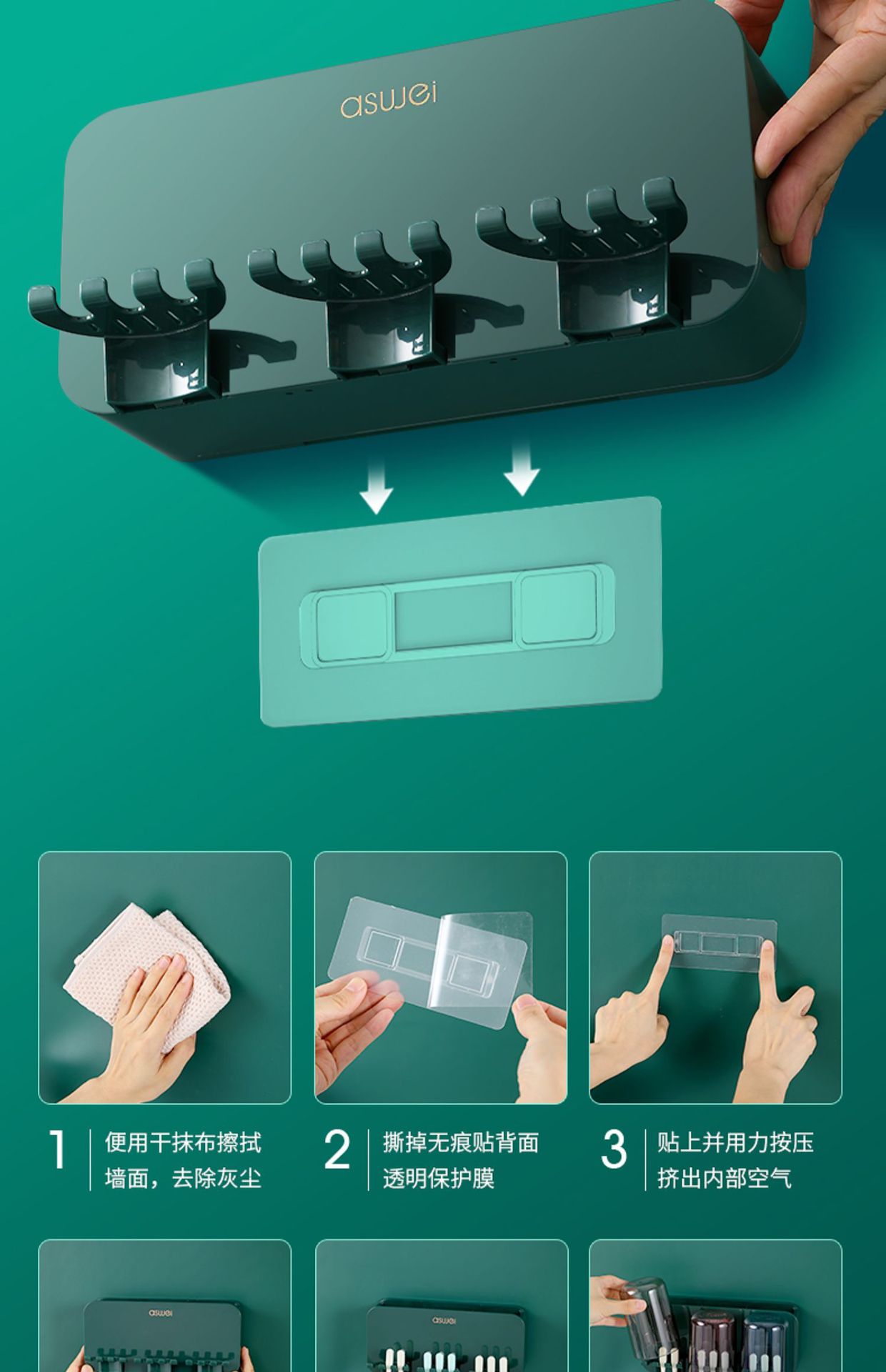 asujei

1 使用干抹布擦拭墙面，去除灰尘

2 撕掉无痕贴背面透明保护膜

3 贴上并用力按压挤出内部空气

asujei

asujei