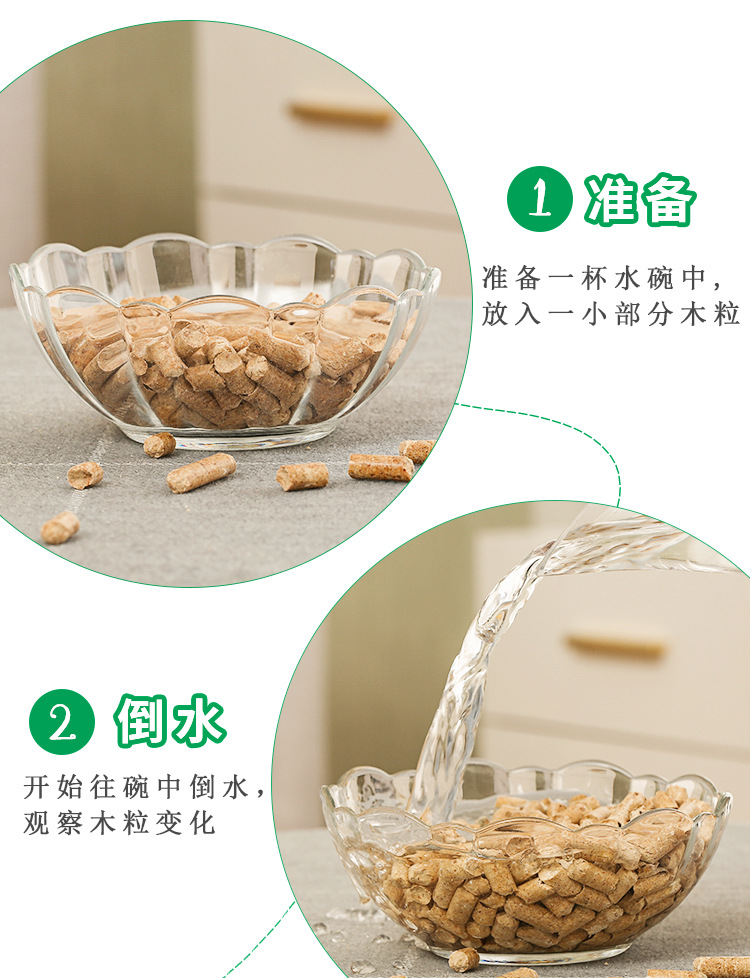 1 准备

准备一杯水碗中，放入一小部分木粒

2 倒水

开始往碗中倒水，观察木粒变化