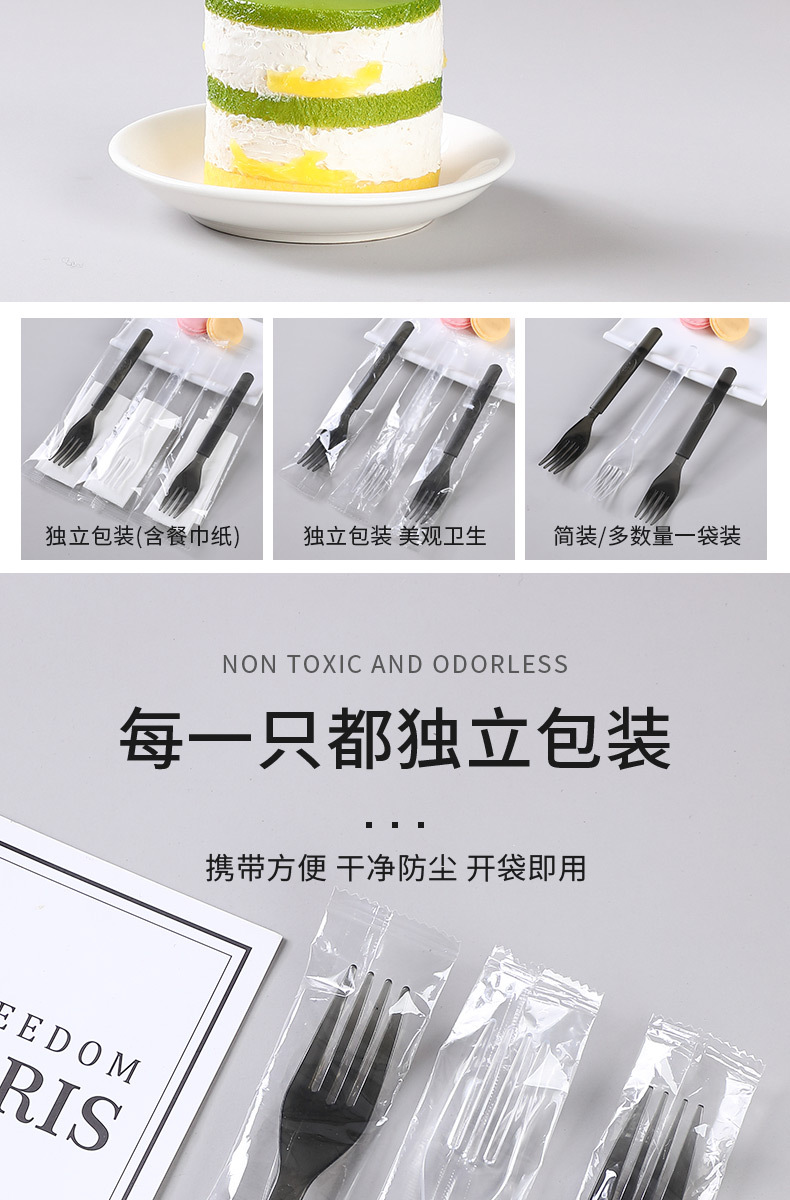 独立包装(含餐巾纸)

独立包装 美观卫生

简装/多数量一袋装

NON TOXIC AND ODORLESS

每一只都独立包装

...

携带方便 干净防尘 开袋即用

EEDOM
RIS