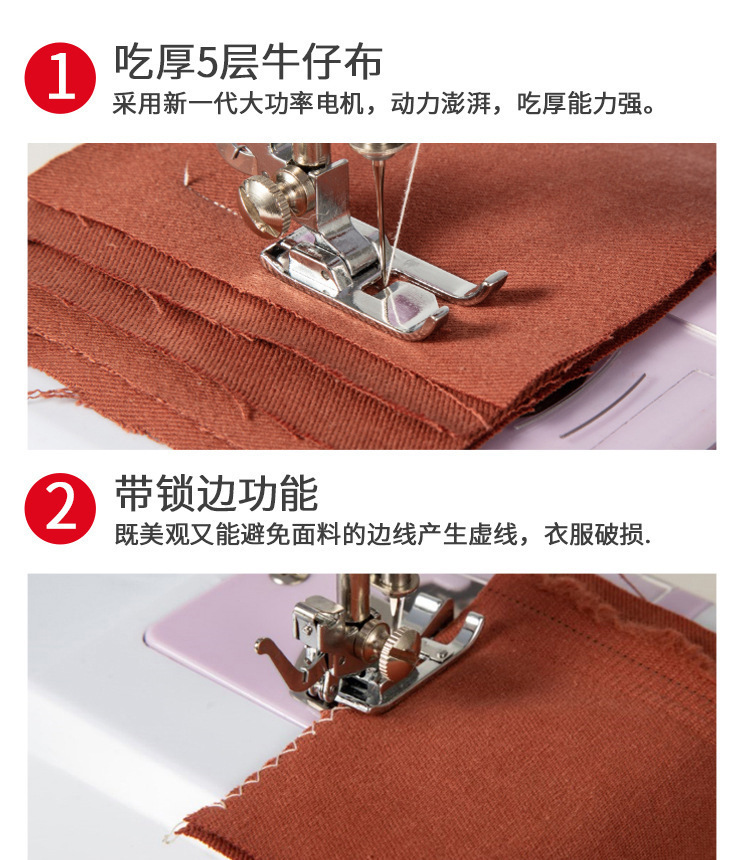 1 吃厚5层牛仔布
采用新一代大功率电机，动力澎湃，吃厚能力强。

2 带锁边功能
既美观又能避免面料的边线产生虚线，衣服破损.