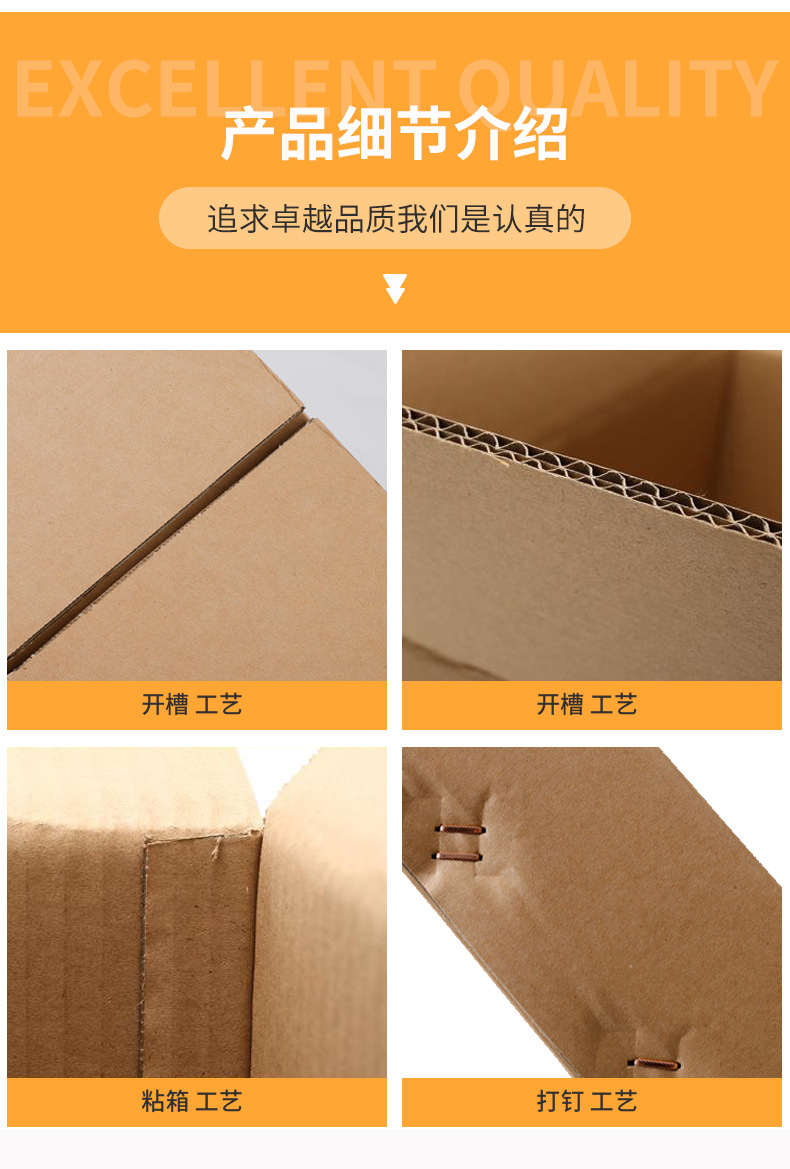 EXCELLENT QUALITY
产品细节介绍

追求卓越品质我们是认真的

开槽 工艺

开槽 工艺

粘箱 工艺

打钉 工艺