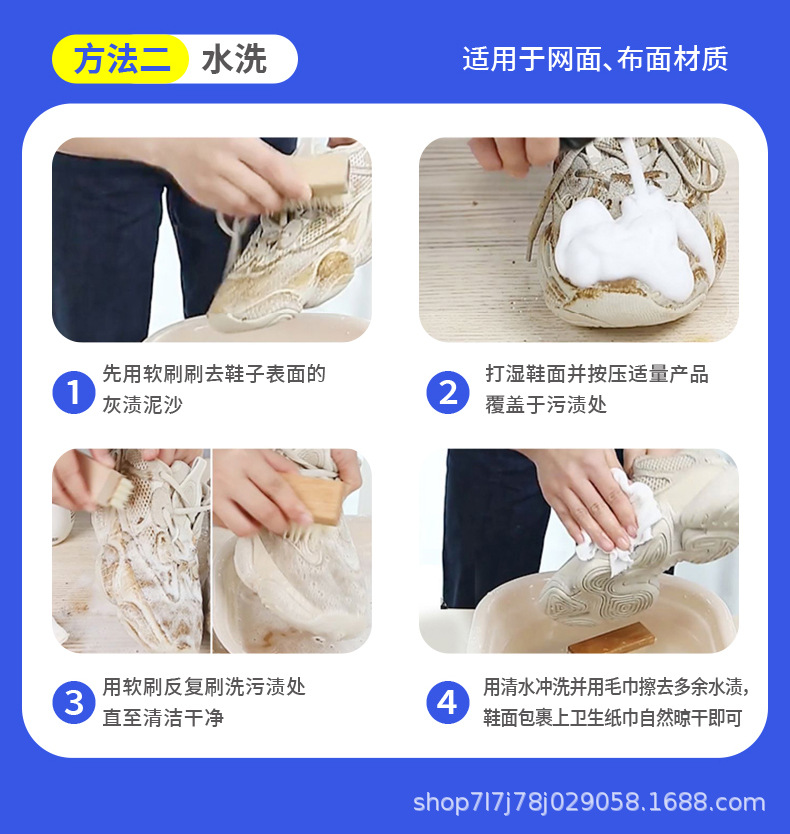 方法二 水洗

适用于网面、布面材质

1 先用软刷刷去鞋子表面的灰渍泥沙

2 打湿鞋面并按压适量产品覆盖于污渍处

3 用软刷反复刷洗污渍处直至清洁干净

4 用清水冲洗并用毛巾擦去多余水渍,鞋面包裹上卫生纸巾自然晾干即可

shop7l7j78j029058.1688.com