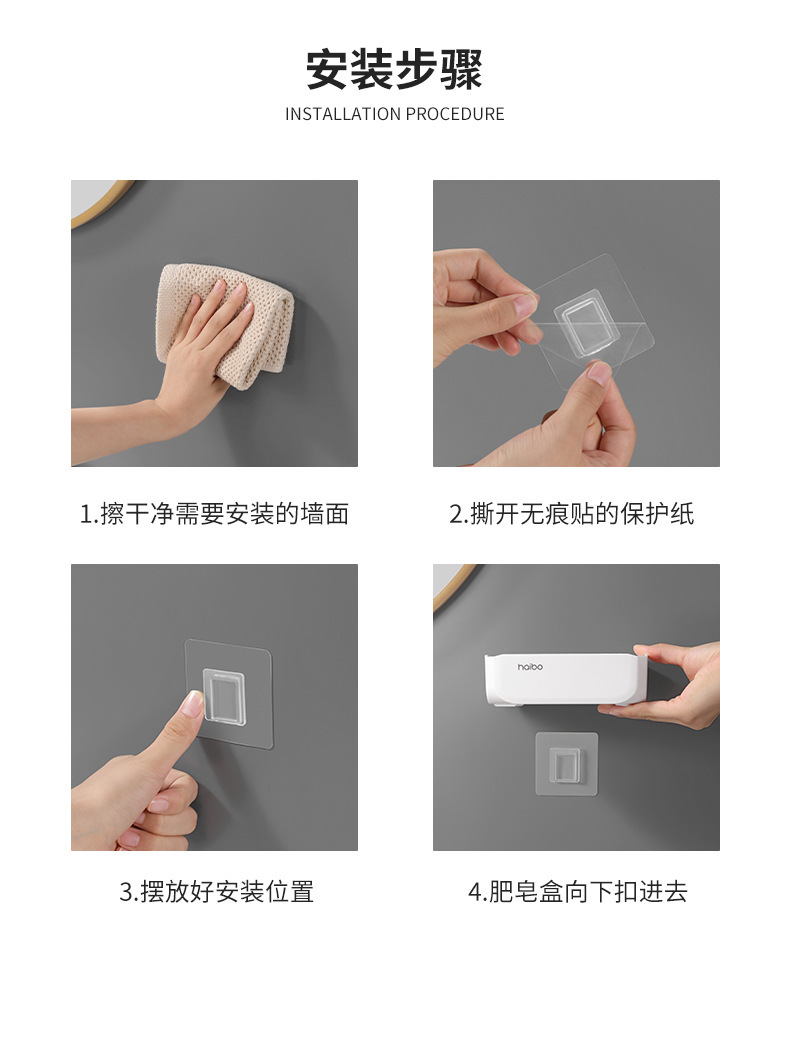 安装步骤

INSTALLATION PROCEDURE

1.擦干净需要安装的墙面

2.撕开无痕贴的保护纸

3.摆放好安装位置

haibo

4.肥皂盒向下扣进去