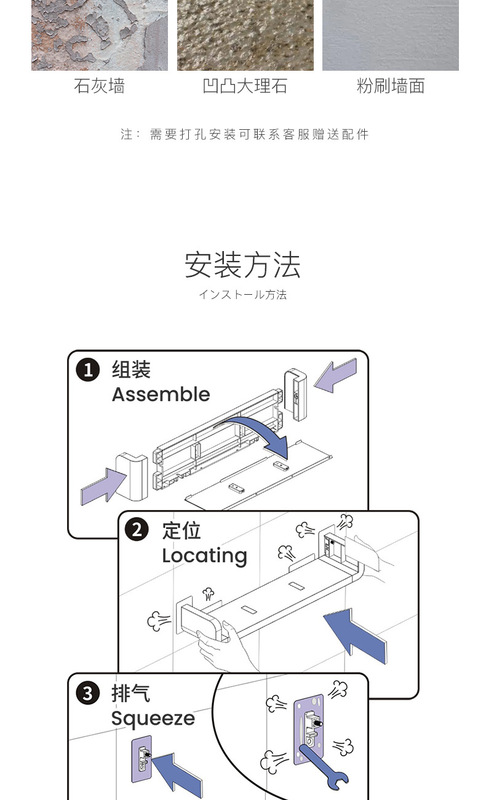 石灰墙

凹凸大理石

粉刷墙面

注：需要打孔安装可联系客服赠送配件

安装方法

インストール方法

1 组装
Assemble

2 定位
Locating

3 排气
Squeeze