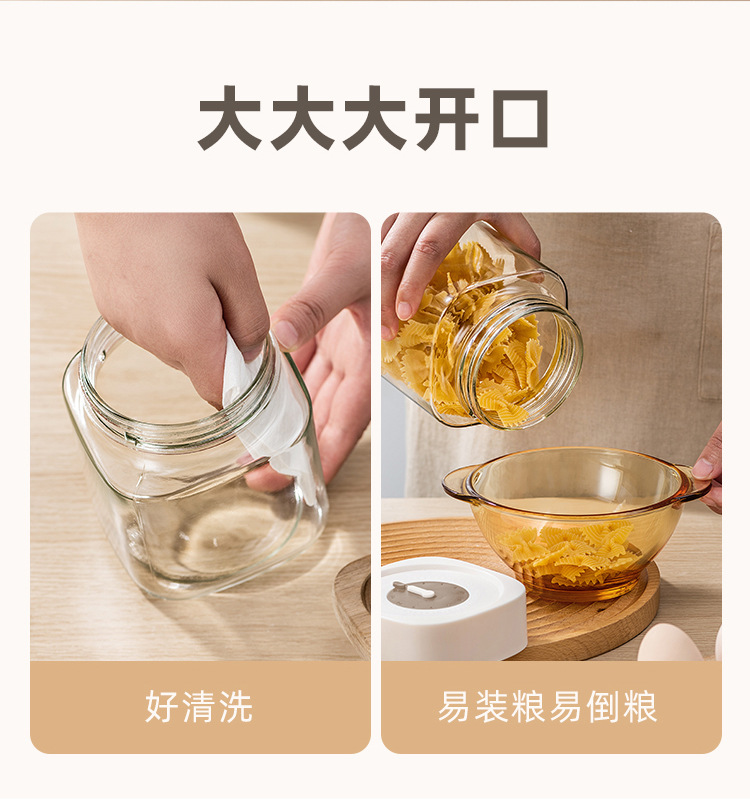 大大大开口

好清洗

易装粮易倒粮