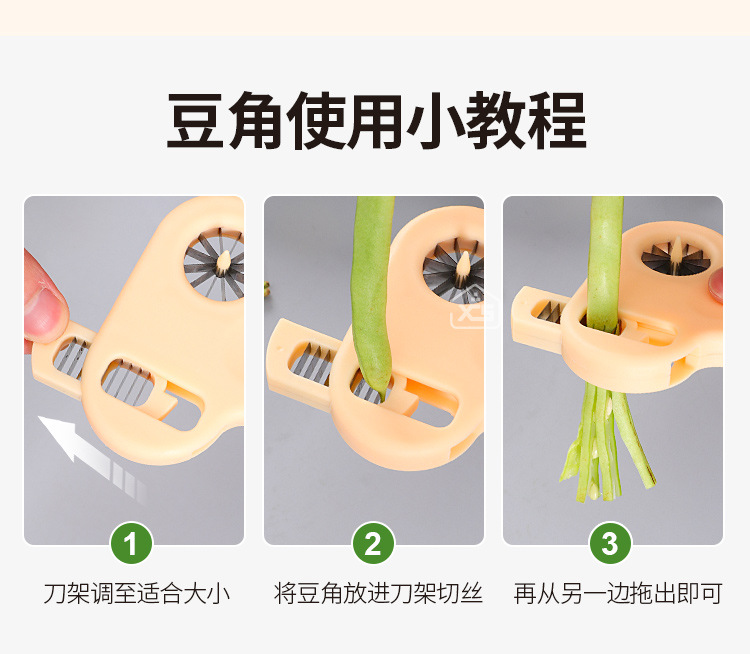 豆角使用小教程

1
刀架调至适合大小

2
将豆角放进刀架切丝

3
再从另一边拖出即可