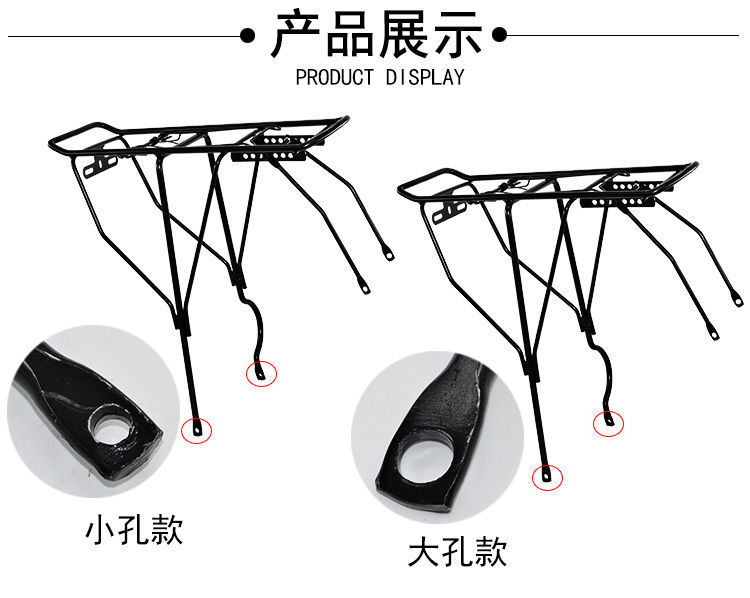 产品展示

PRODUCT DISPLAY

小孔款

大孔款