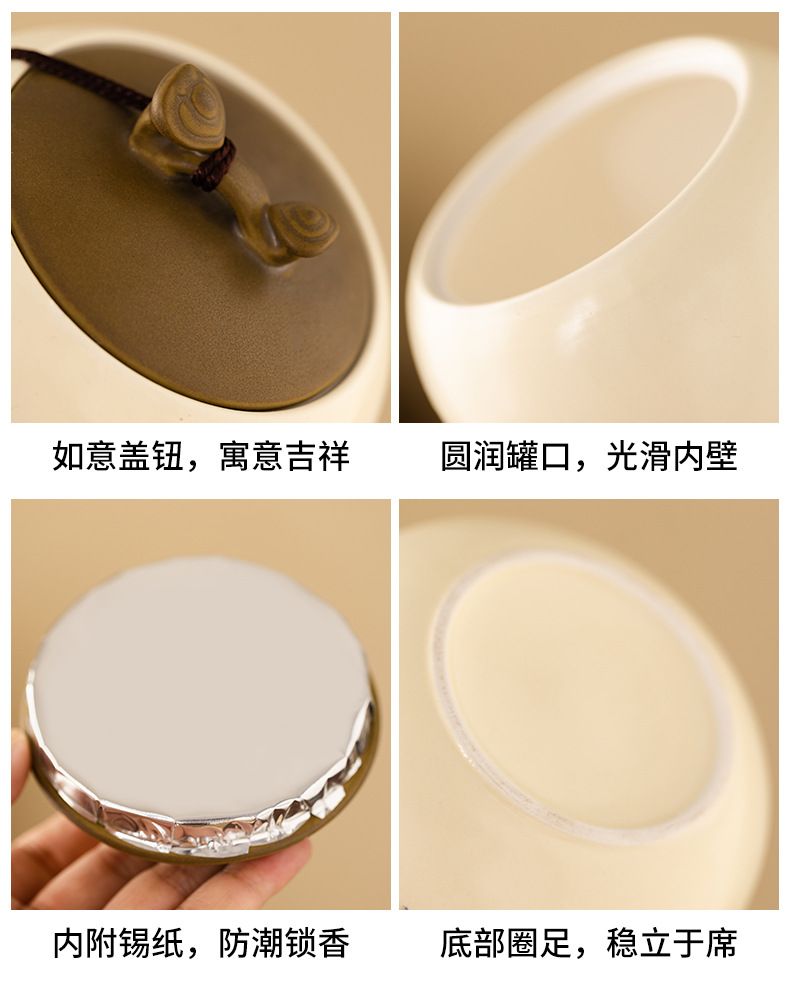 如意盖钮，寓意吉祥

圆润罐口，光滑内壁

内附锡纸，防潮锁香

底部圈足，稳立于席