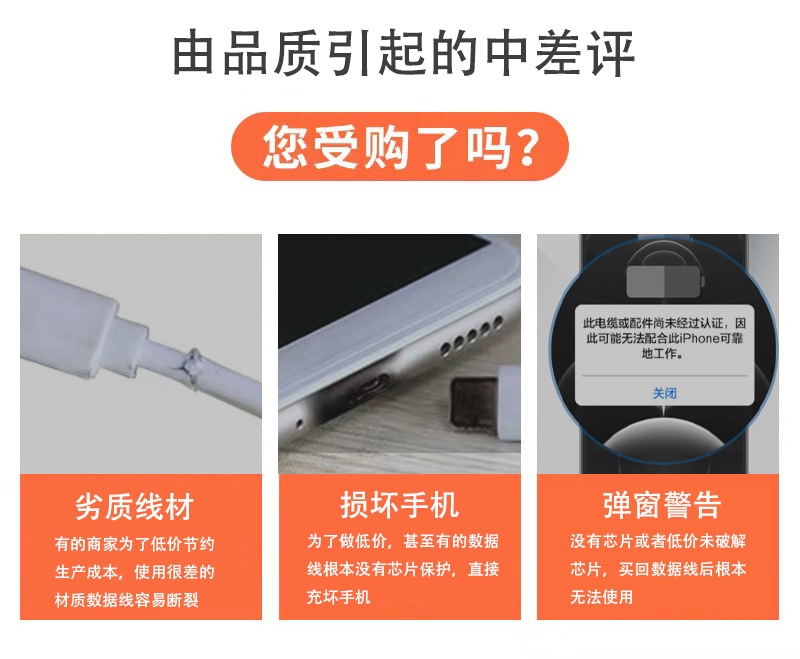 由品质引起的中差评

您受购了吗？

此电缆或配件尚未经过认证，因此可能无法配合此iPhone可靠地工作。

关闭

劣质线材

有的商家为了低价节约生产成本，使用很差的材质数据线容易断裂

损坏手机

为了做低价，甚至有的数据线根本没有芯片保护，直接充坏手机

弹窗警告

没有芯片或者低价未破解芯片，买回数据线后根本无法使用