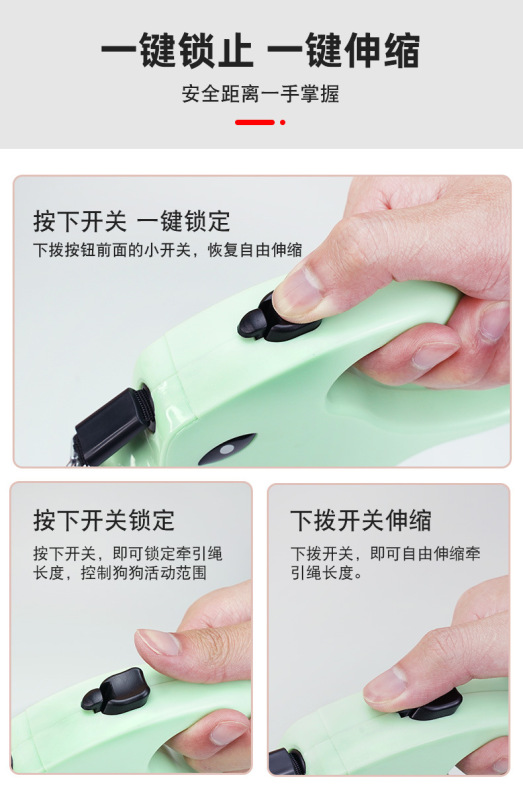 一键锁止 一键伸缩

安全距离一手掌握

按下开关 一键锁定

下拨按钮前面的小开关，恢复自由伸缩

按下开关锁定

按下开关，即可锁定牵引绳长度，控制狗狗活动范围

下拨开关伸缩

下拨开关，即可自由伸缩牵引绳长度。