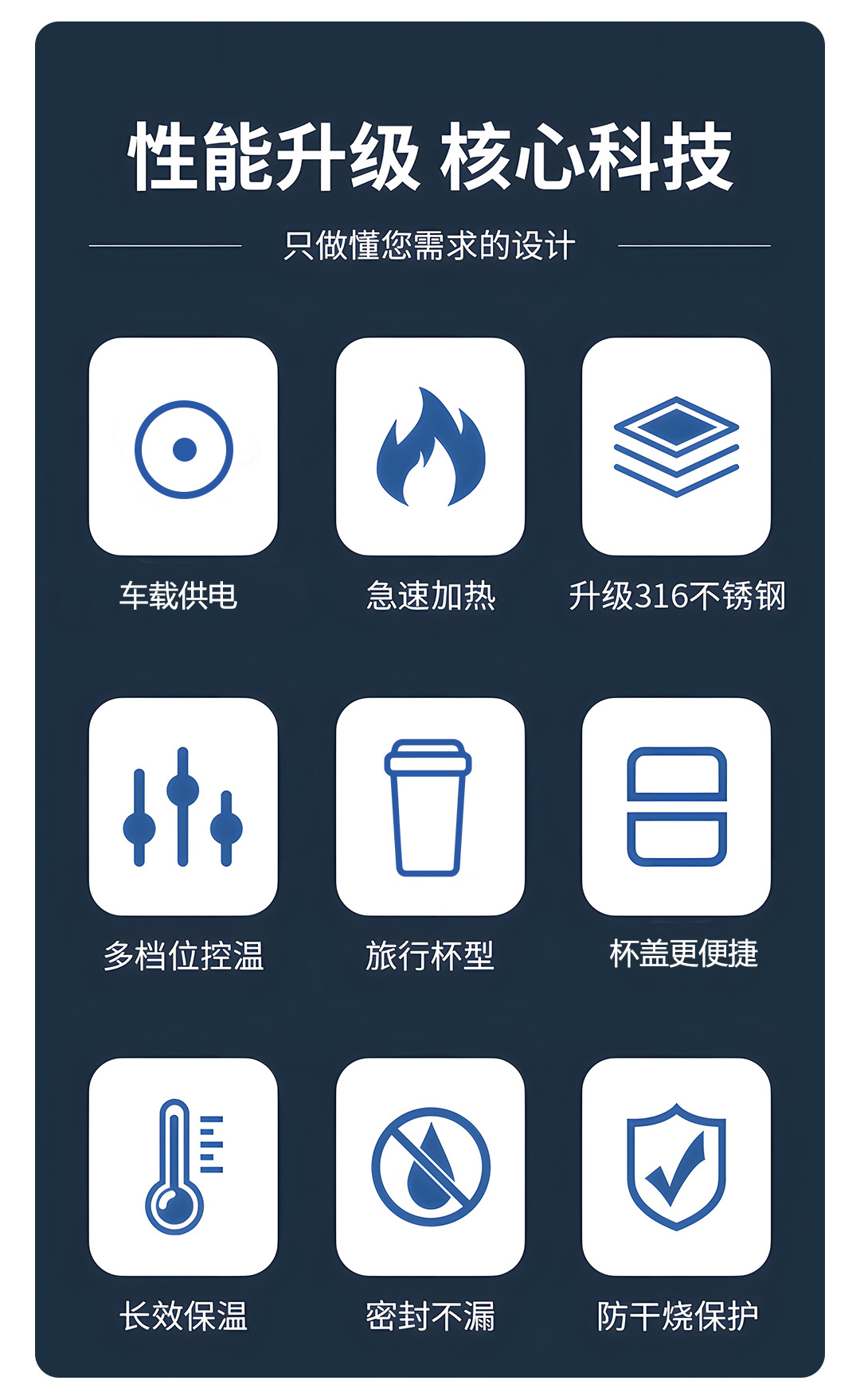 性能升级 核心科技

只做懂您需求的设计

车载供电

急速加热

升级316不锈钢

多档位控温

旅行杯型

杯盖更便捷

长效保温

密封不漏

防干烧保护