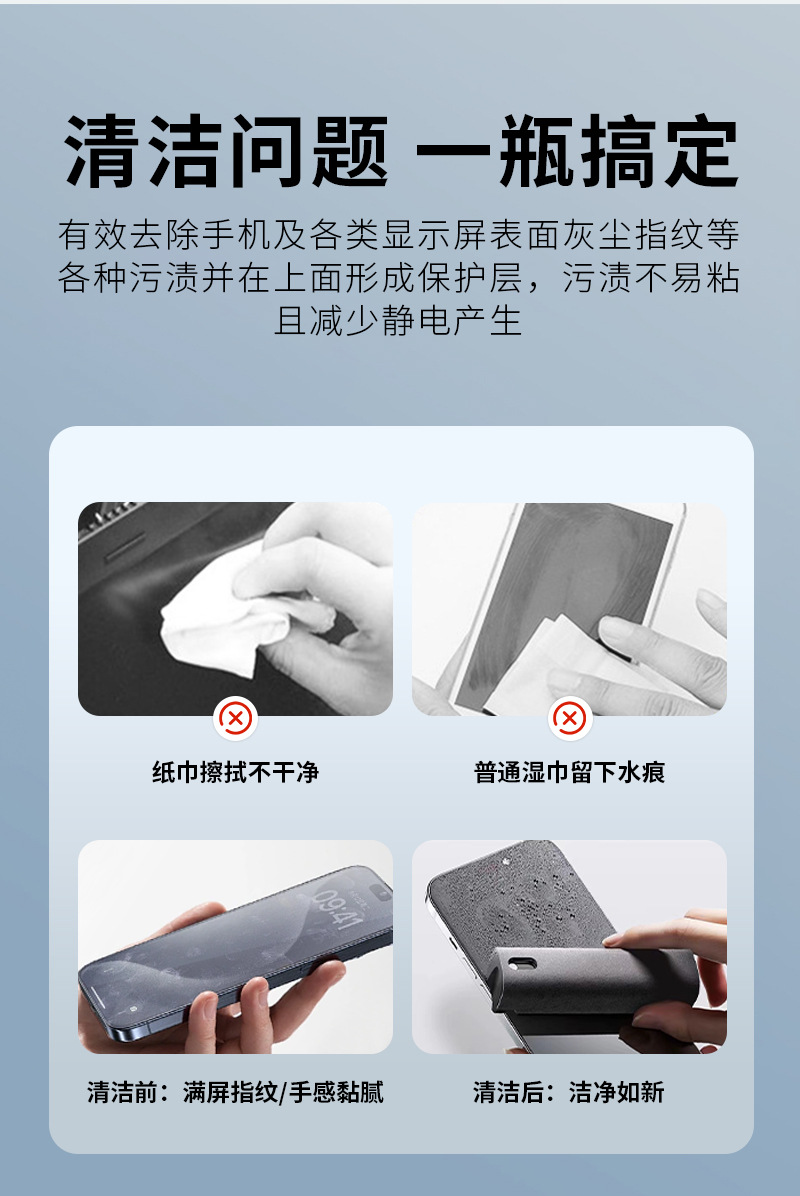 清洁问题 一瓶搞定

有效去除手机及各类显示屏表面灰尘指纹等各种污渍并在上面形成保护层，污渍不易粘且减少静电产生

纸巾擦拭不干净

普通湿巾留下水痕

09:41

清洁前：满屏指纹/手感黏腻

清洁后：洁净如新