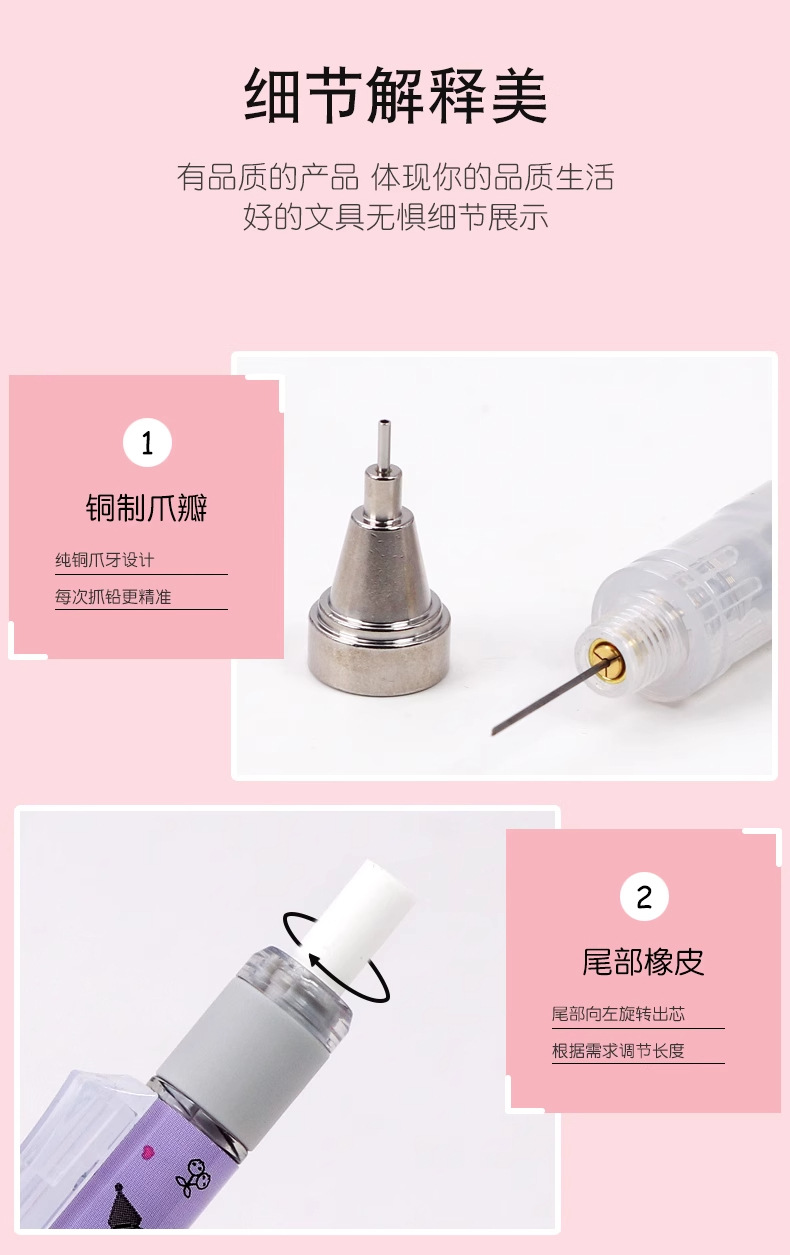 细节解释美

有品质的产品 体现你的品质生活
好的文具无惧细节展示

1

铜制爪瓣

纯铜爪牙设计

每次抓铅更精准

2

尾部橡皮

尾部向左旋转出芯

根据需求调节长度