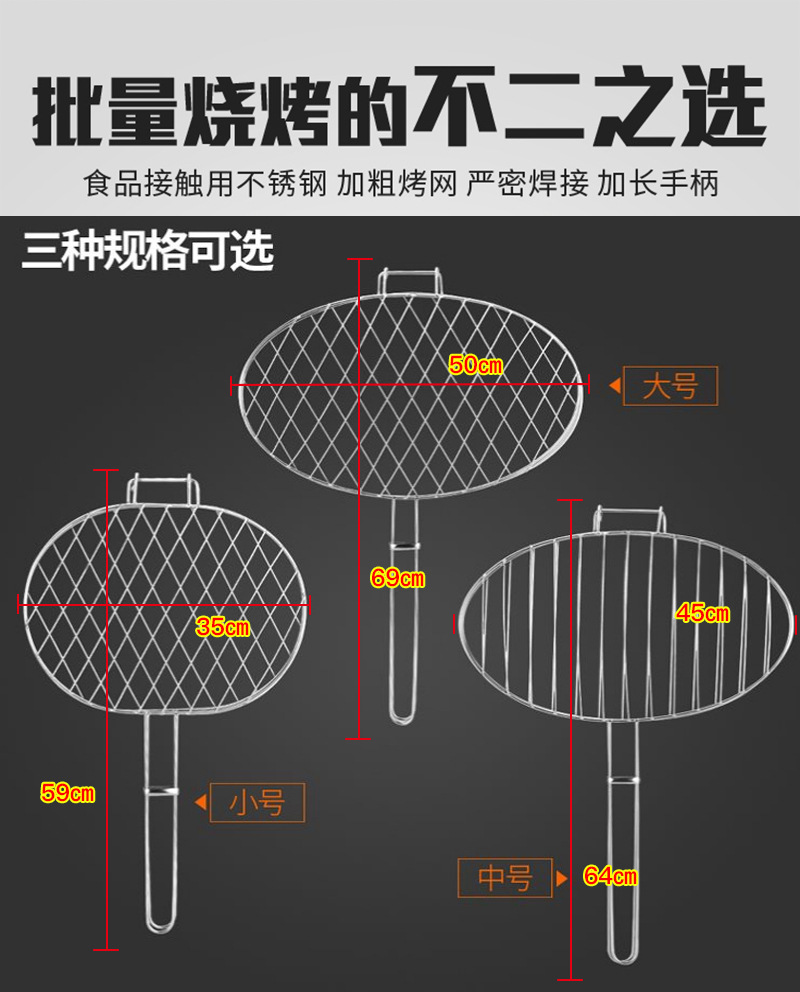 批量烧烤的不二之选

食品接触用不锈钢 加粗烤网 严密焊接 加长手柄

三种规格可选

50cm

大号

69cm

35cm

45cm

59cm

小号

中号

64cm