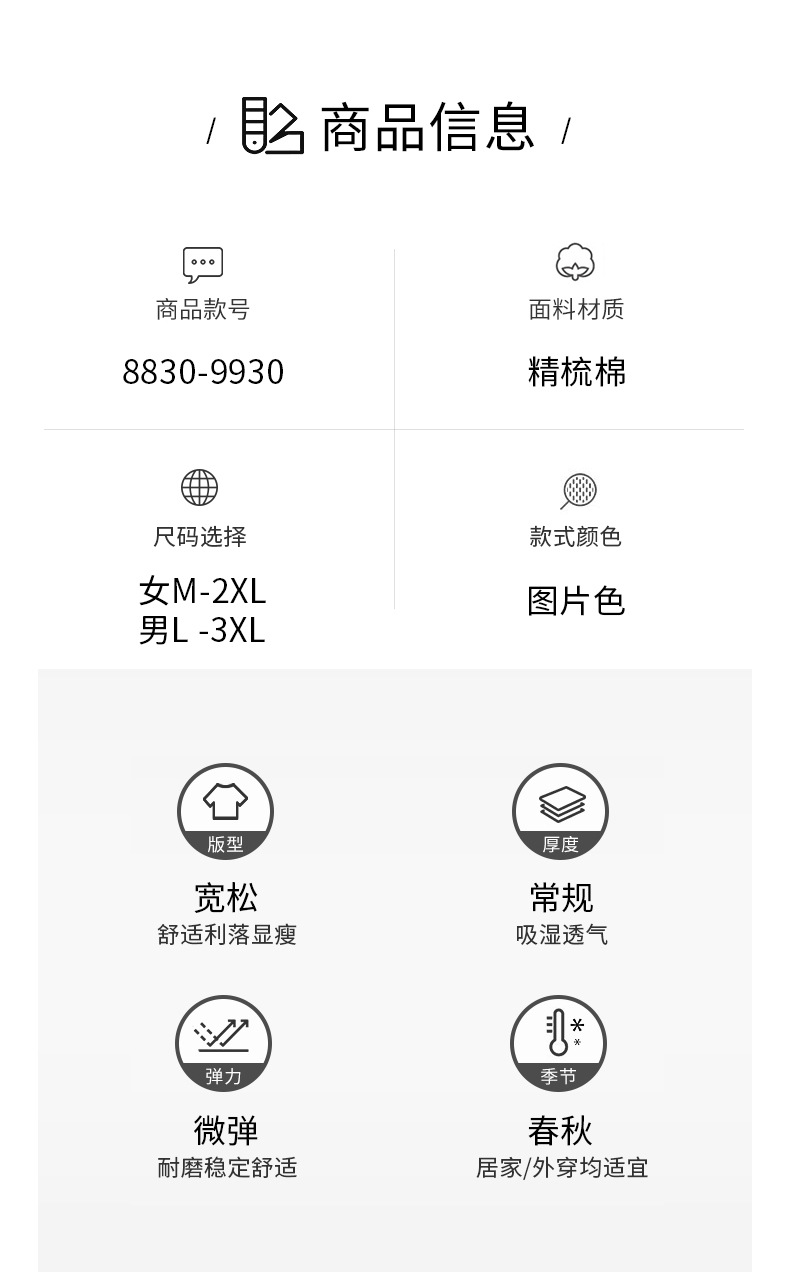 / 商品信息 /

商品款号

8830-9930

面料材质

精梳棉

尺码选择

女M-2XL
男L -3XL

款式颜色

图片色

版型

宽松

舒适利落显瘦

厚度

常规

吸湿透气

弹力

微弹

耐磨稳定舒适

季节

春秋

居家/外穿均适宜