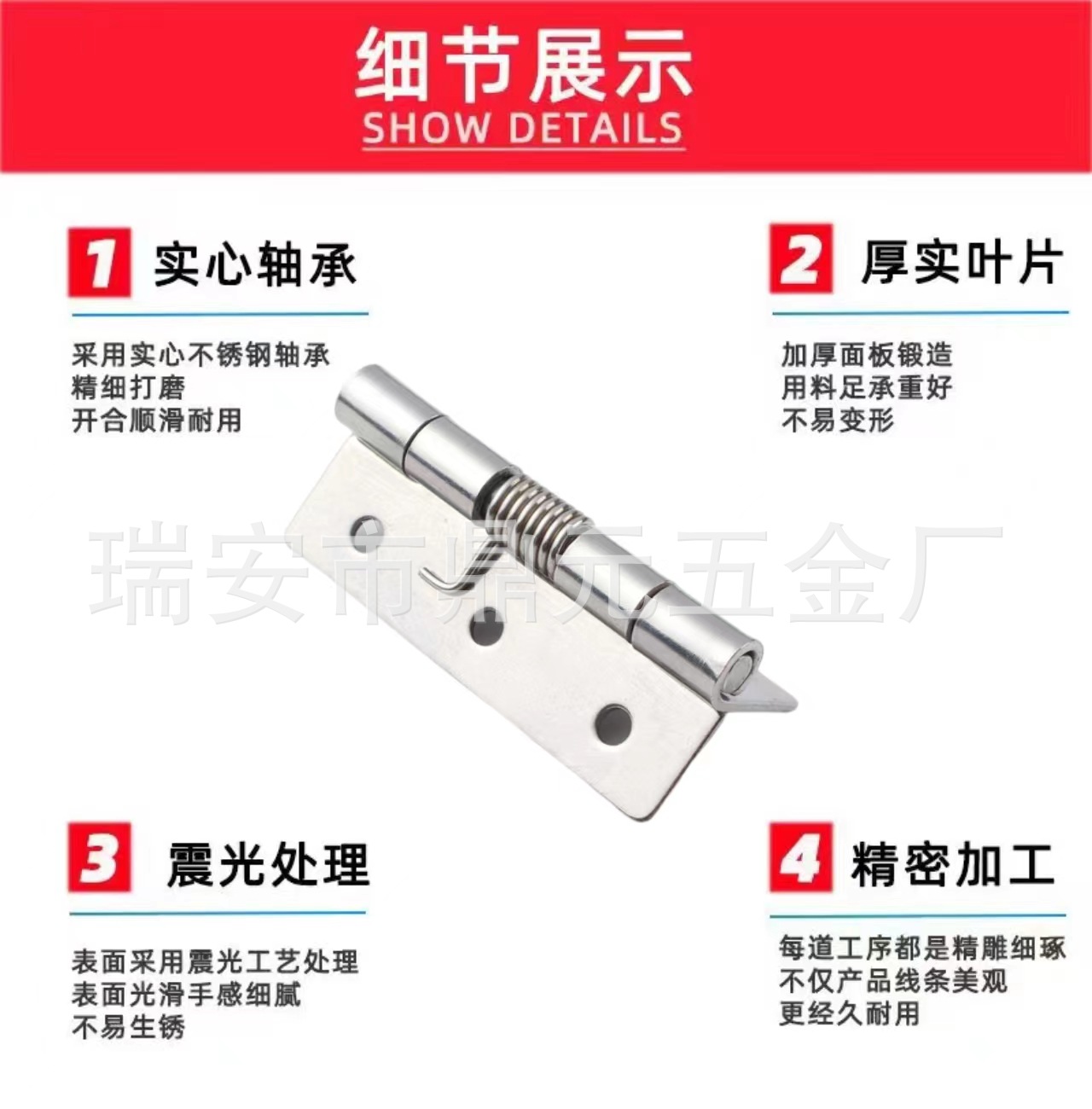 细节展示
SHOW DETAILS

1 实心轴承

采用实心不锈钢轴承
精细打磨
开合顺滑耐用

2 厚实叶片

加厚面板锻造
用料足承重好
不易变形

瑞安市鼎元五金厂

3 震光处理

表面采用震光工艺处理
表面光滑手感细腻
不易生锈

4 精密加工

每道工序都是精雕细琢
不仅产品线条美观
更经久耐用