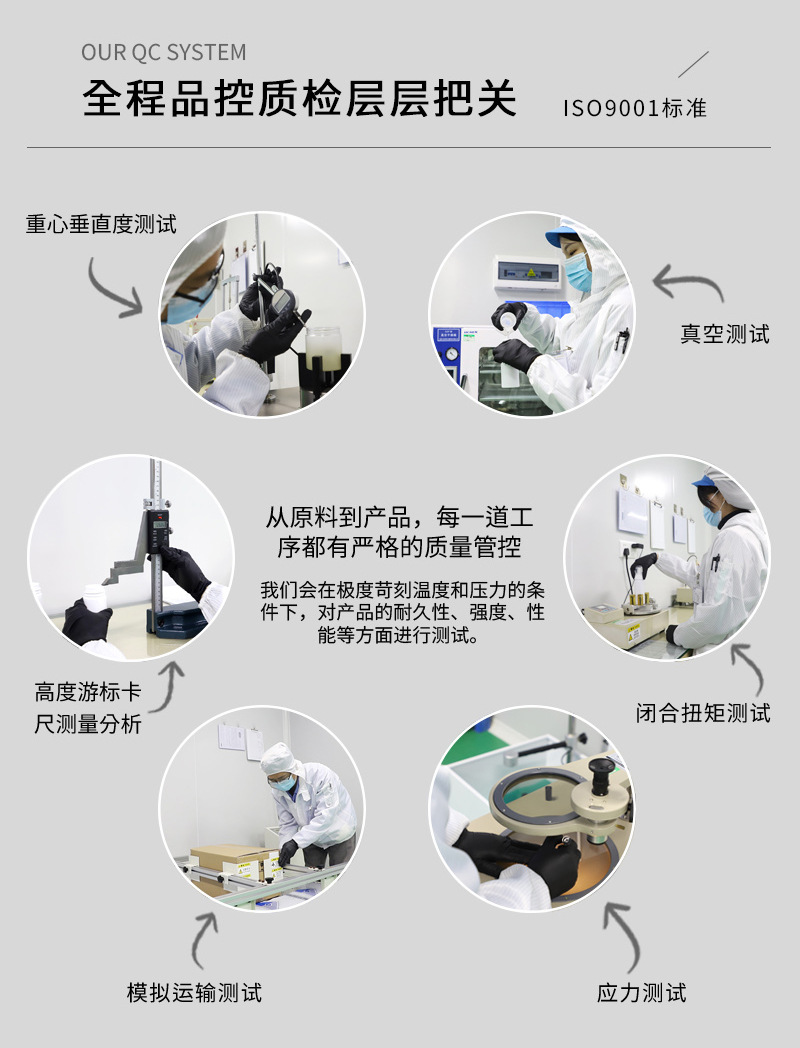 OUR QC SYSTEM

全程品控质检层层把关

ISO9001标准

重心垂直度测试

真空测试

从原料到产品，每一道工序都有严格的质量管控

我们会在极度苛刻温度和压力的条件下，对产品的耐久性、强度、性能等方面进行测试。

高度游标卡尺测量分析

闭合扭矩测试

模拟运输测试

应力测试