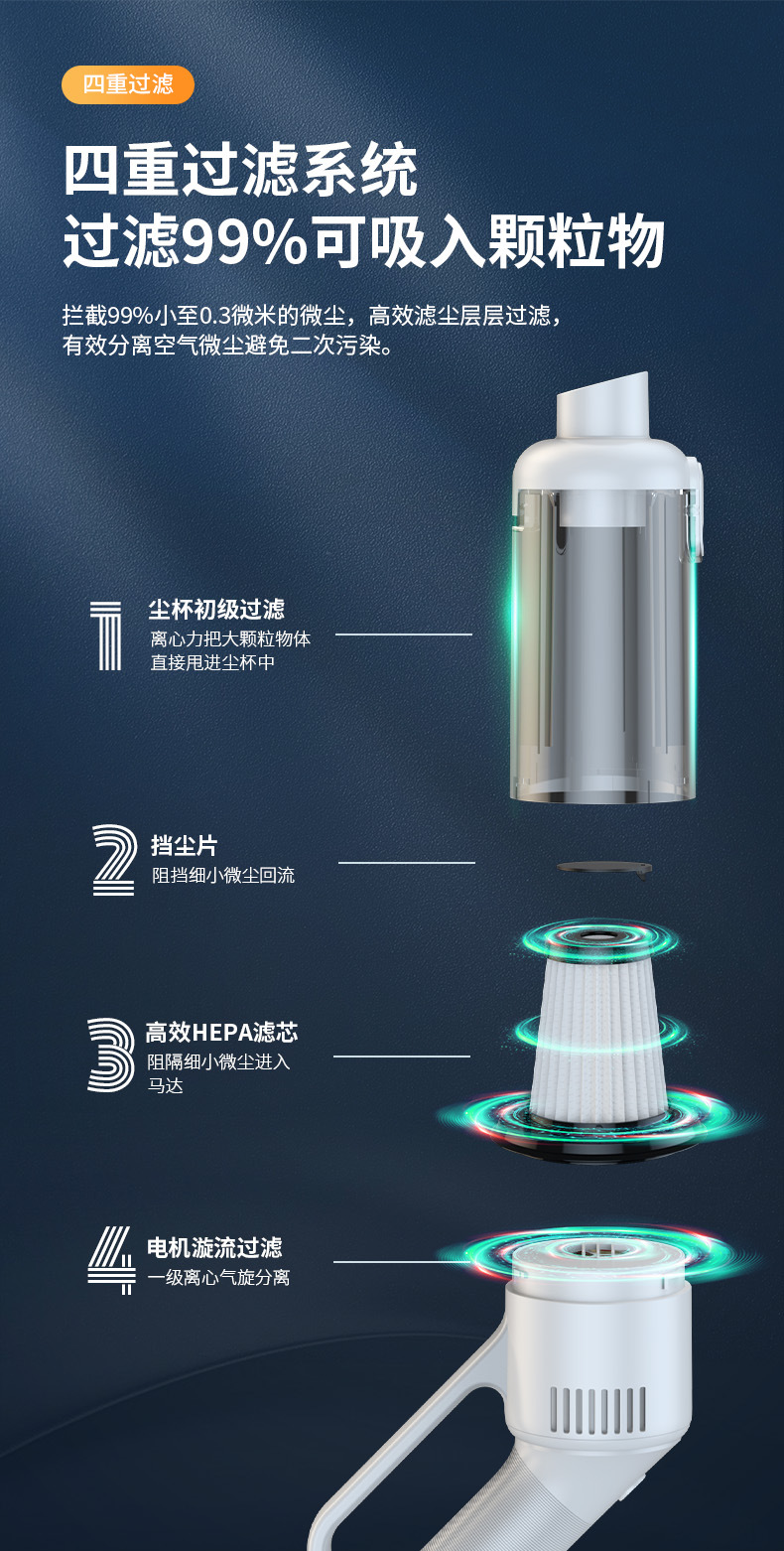 四重过滤

四重过滤系统
过滤99%可吸入颗粒物

拦截99%小至0.3微米的微尘，高效滤尘层层过滤，有效分离空气微尘避免二次污染。

1
尘杯初级过滤
离心力把大颗粒物体直接甩进尘杯中

2
挡尘片
阻挡细小微尘回流

3
高效HEPA滤芯
阻隔细小微尘进入马达

4
电机漩流过滤
一级离心气旋分离