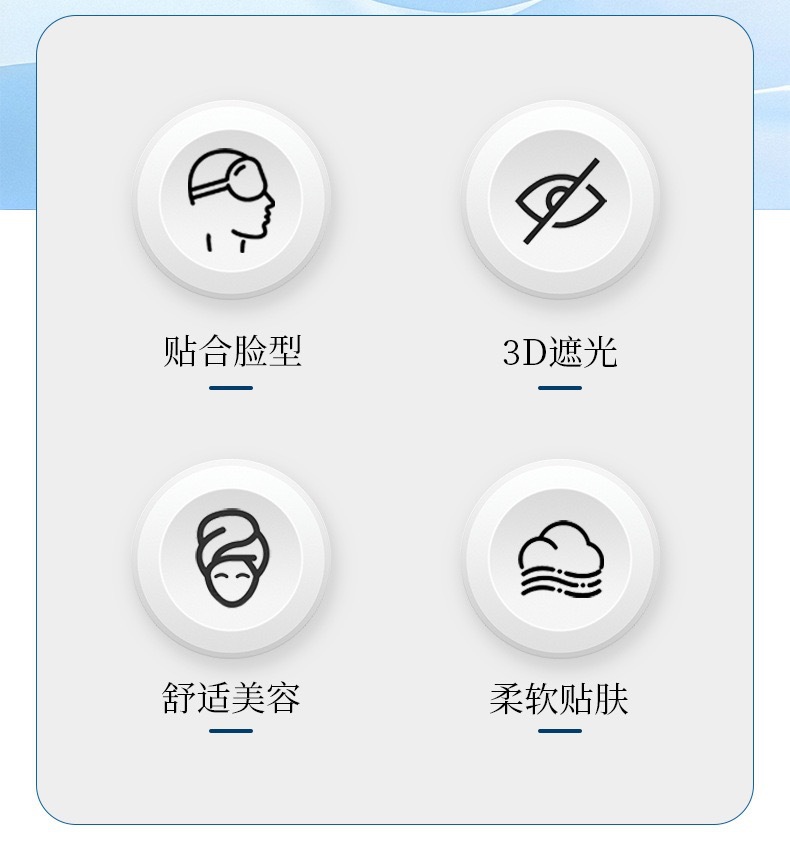 贴合脸型

3D遮光

舒适美容

柔软贴肤