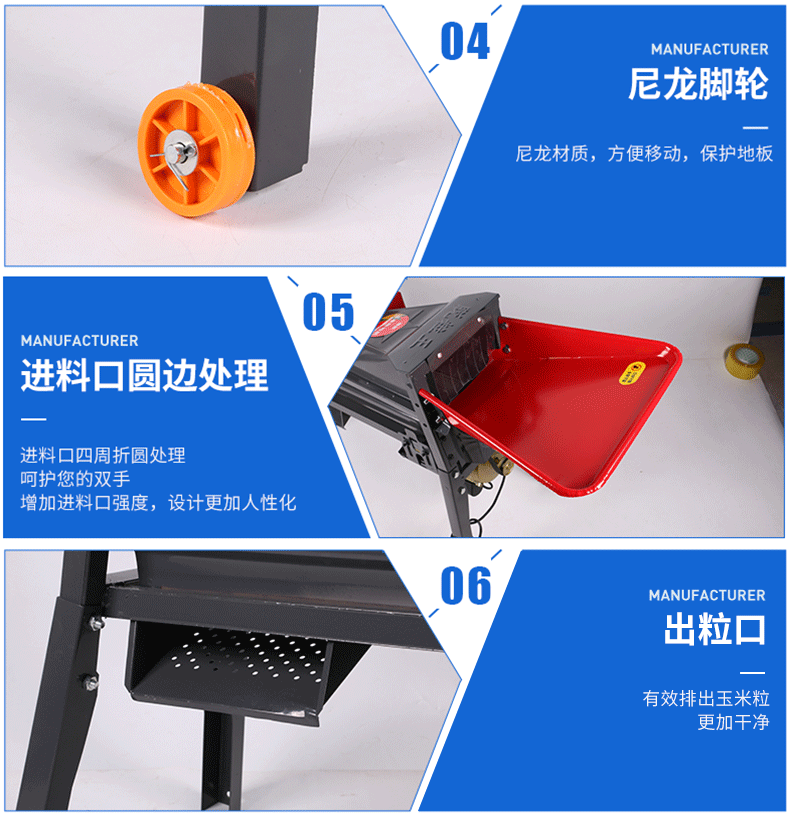 04

MANUFACTURER
尼龙脚轮

尼龙材质，方便移动，保护地板

05

MANUFACTURER
进料口圆边处理

进料口四周折圆处理
呵护您的双手
增加进料口强度，设计更加人性化

06

MANUFACTURER
出粒口

有效排出玉米粒
更加干净