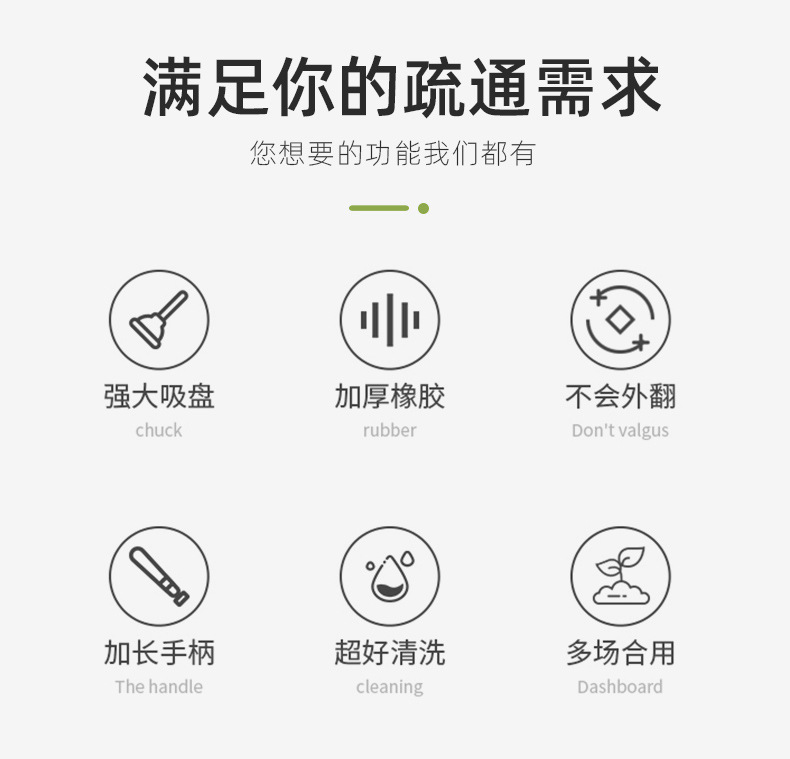 满足你的疏通需求

您想要的功能我们都有

强大吸盘
chuck

加厚橡胶
rubber

不会外翻
Don't valgus

加长手柄
The handle

超好清洗
cleaning

多场合用
Dashboard