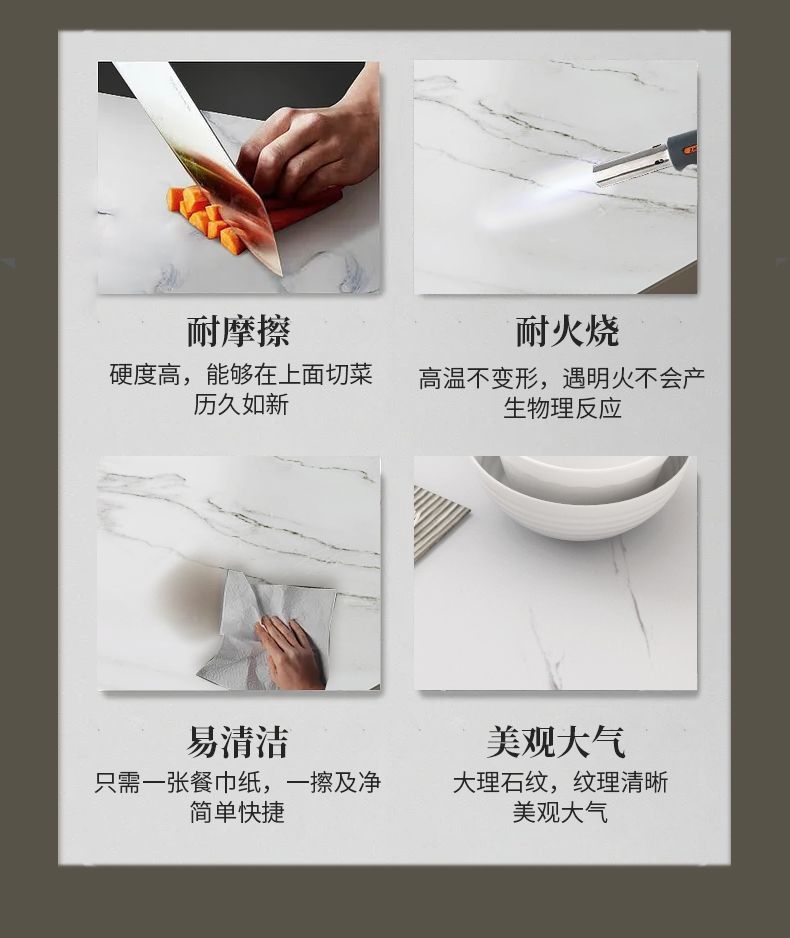 耐摩擦
硬度高，能够在上面切菜历久如新

耐火烧
高温不变形，遇明火不会产生物理反应

易清洁
只需一张餐巾纸，一擦及净简单快捷

美观大气
大理石纹，纹理清晰美观大气