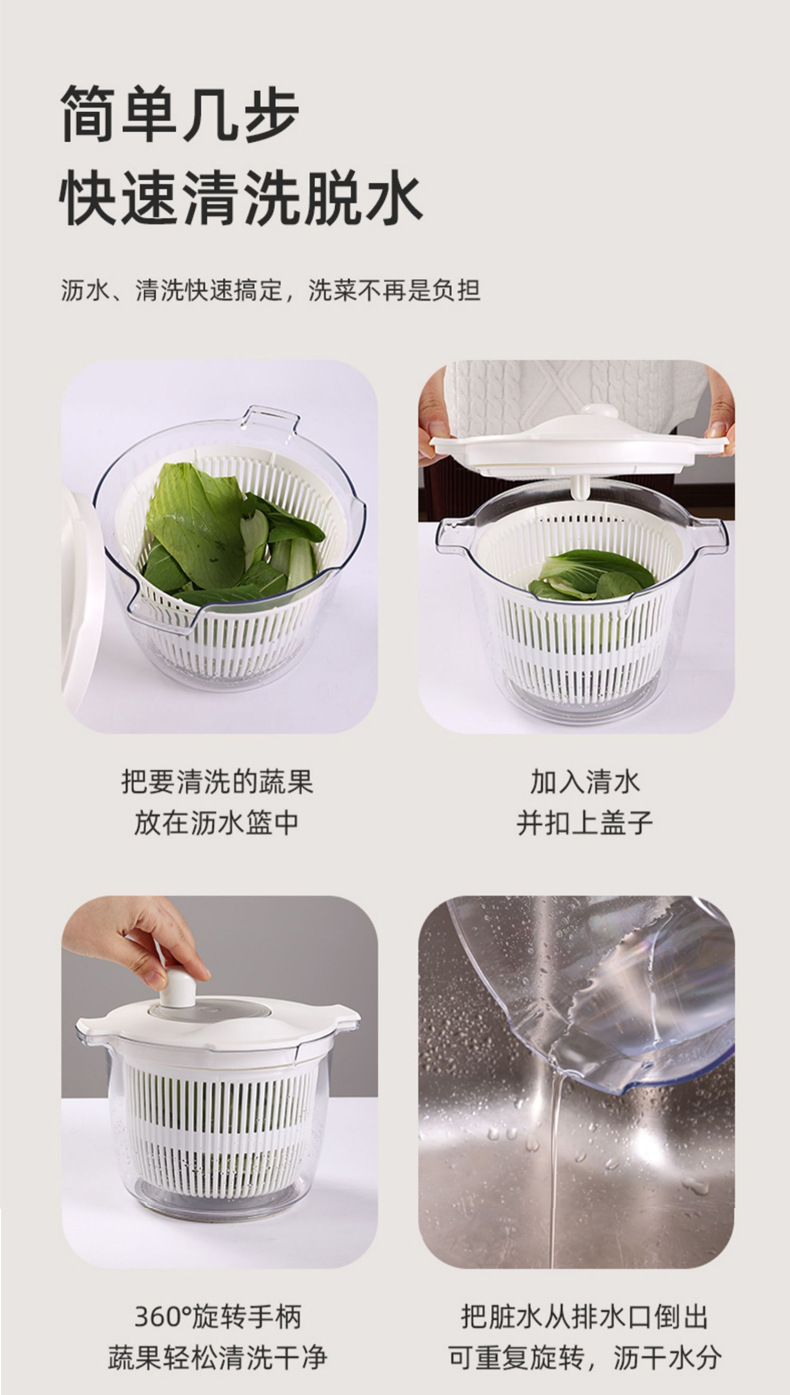 简单几步
快速清洗脱水

沥水、清洗快速搞定，洗菜不再是负担

把要清洗的蔬果
放在沥水篮中

加入清水
并扣上盖子

360°旋转手柄
蔬果轻松清洗干净

把脏水从排水口倒出
可重复旋转，沥干水分