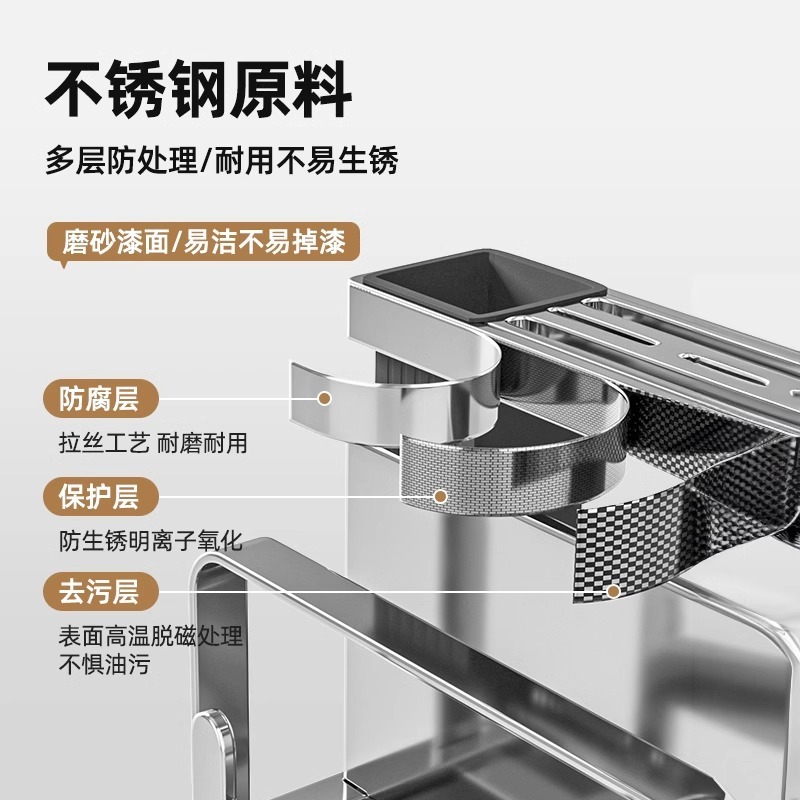 不锈钢原料

多层防处理/耐用不易生锈

磨砂漆面/易洁不易掉漆

防腐层

拉丝工艺 耐磨耐用

保护层

防生锈明离子氧化

去污层

表面高温脱磁处理
不惧油污