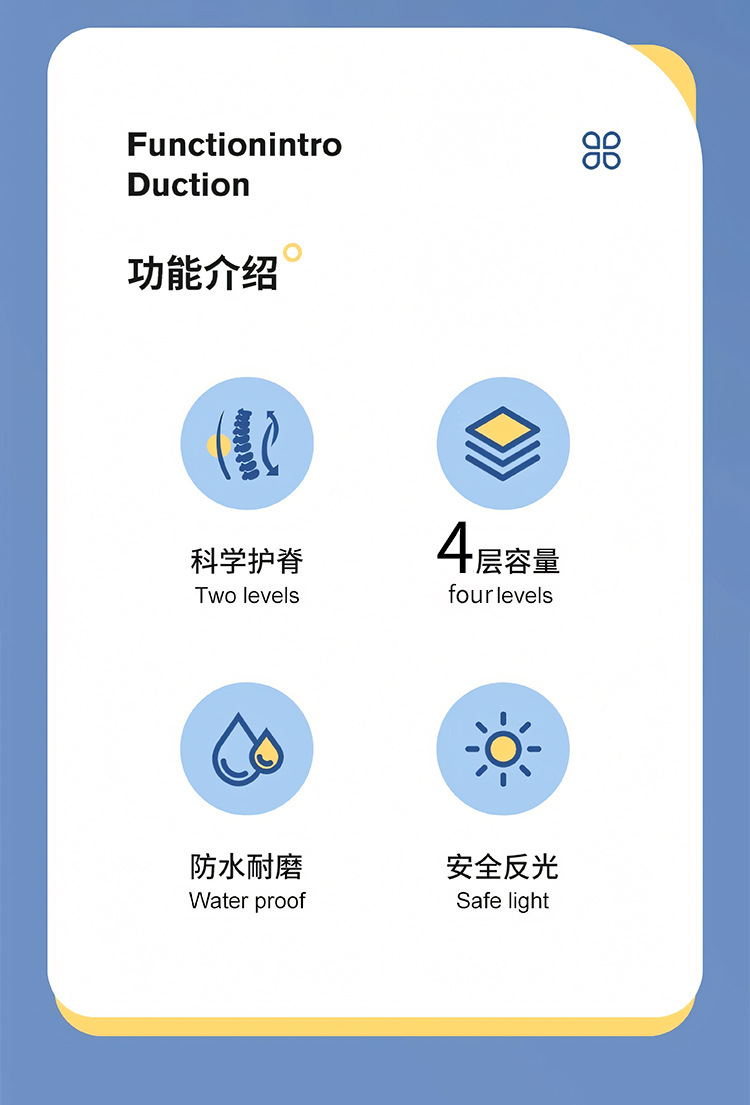 Functionintro
Duction

功能介绍

科学护脊
Two levels

4层容量
four levels

防水耐磨
Water proof

安全反光
Safe light