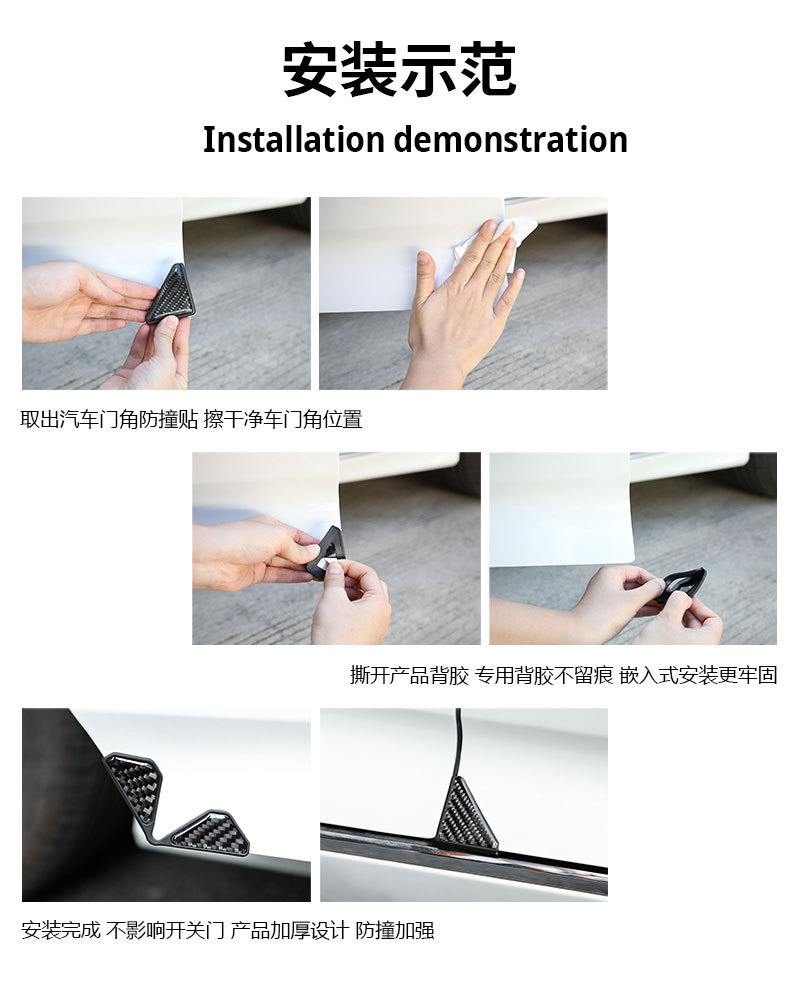 安装示范

Installation demonstration

取出汽车门角防撞贴 擦干净车门角位置

撕开产品背胶 专用背胶不留痕 嵌入式安装更牢固

安装完成 不影响开关门 产品加厚设计 防撞加强