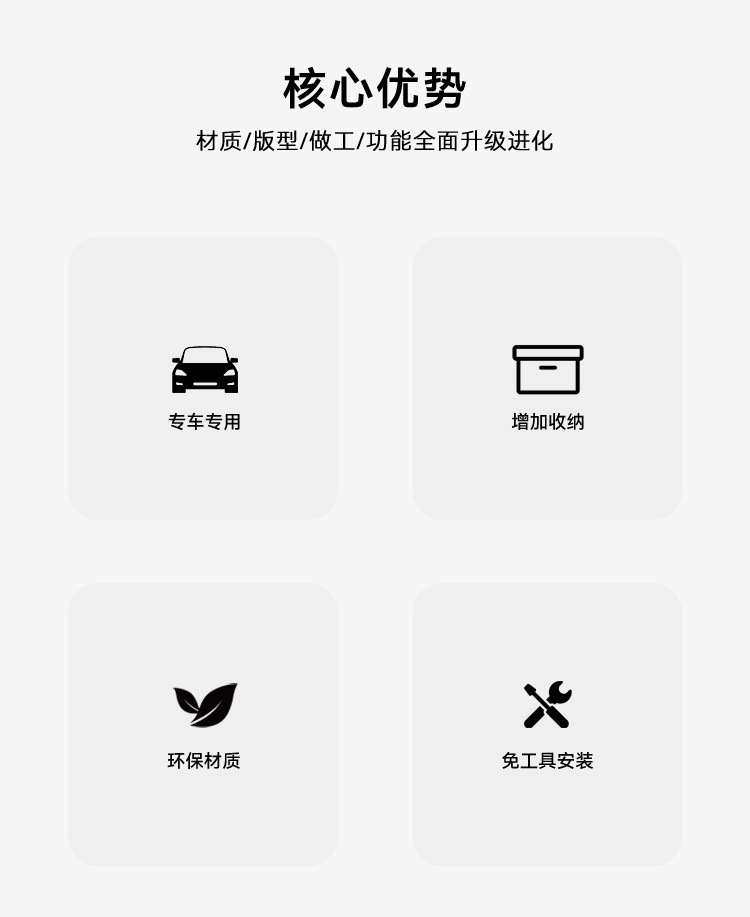 核心优势

材质/版型/做工/功能全面升级进化

专车专用

增加收纳

环保材质

免工具安装