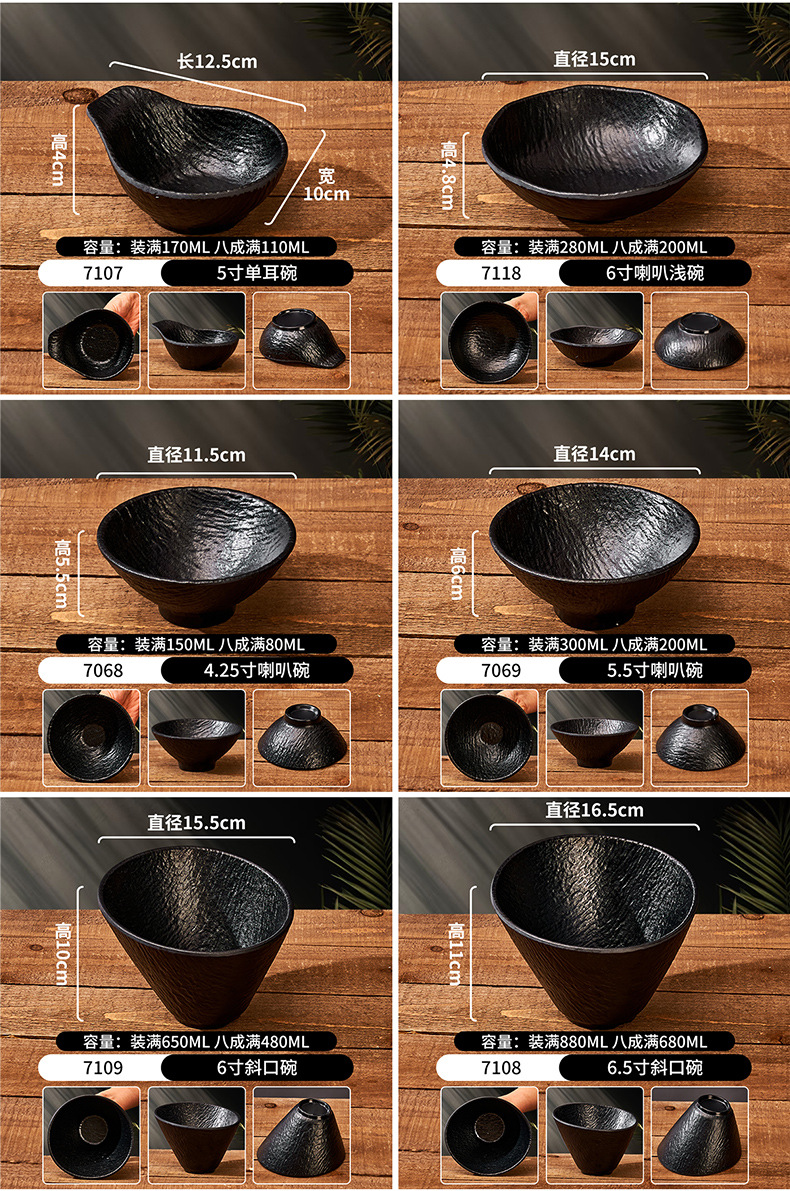 长12.5cm
高4cm
宽10cm
容量：装满170ML 八成满110ML
7107
5寸单耳碗

直径15cm
高4.8cm
容量：装满280ML 八成满200ML
7118
6寸喇叭浅碗

直径11.5cm
高5.5cm
容量：装满150ML 八成满80ML
7068
4.25寸喇叭碗

直径14cm
高6cm
容量：装满300ML 八成满200ML
7069
5.5寸喇叭碗

直径15.5cm
高10cm
容量：装满650ML 八成满480ML
7109
6寸斜口碗

直径16.5cm
高11cm
容量：装满880ML 八成满680ML
7108
6.5寸斜口碗