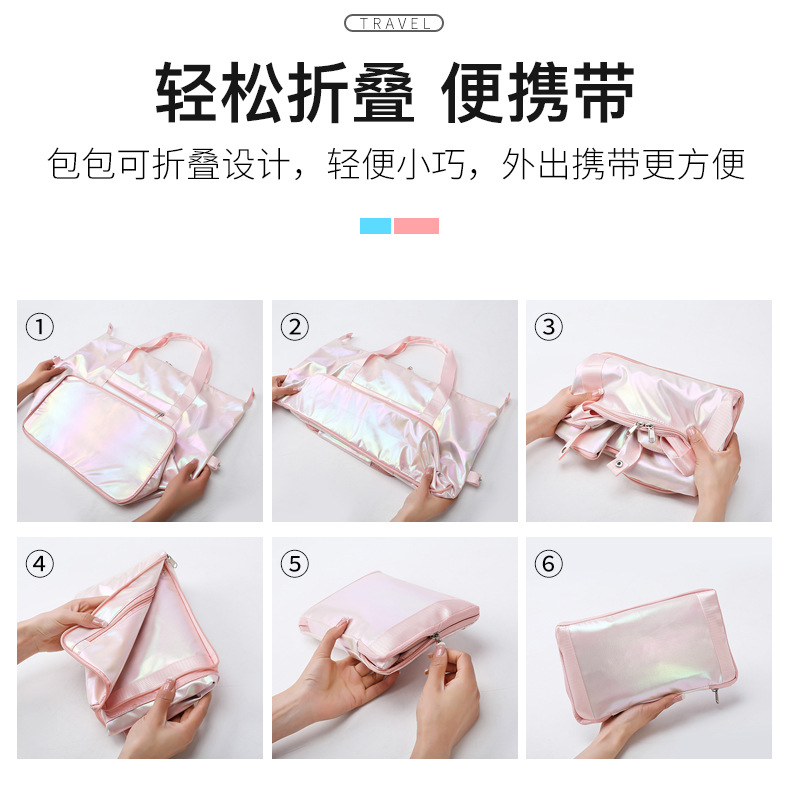 TRAVEL

轻松折叠 便携带

包包可折叠设计，轻便小巧，外出携带更方便

①

②

③

④

⑤

⑥