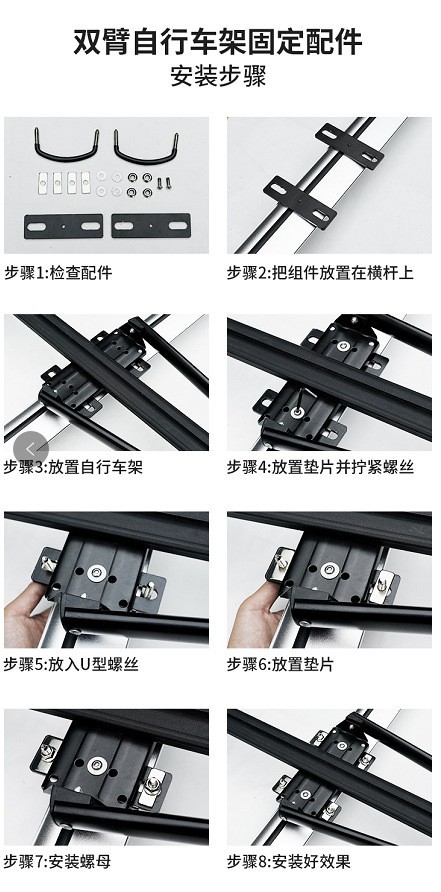 双臂自行车架固定配件
安装步骤

步骤1:检查配件

步骤2:把组件放置在横杆上

步骤3:放置自行车架

步骤4:放置垫片并拧紧螺丝

步骤5:放入U型螺丝

步骤6:放置垫片

步骤7:安装螺母

步骤8:安装好效果