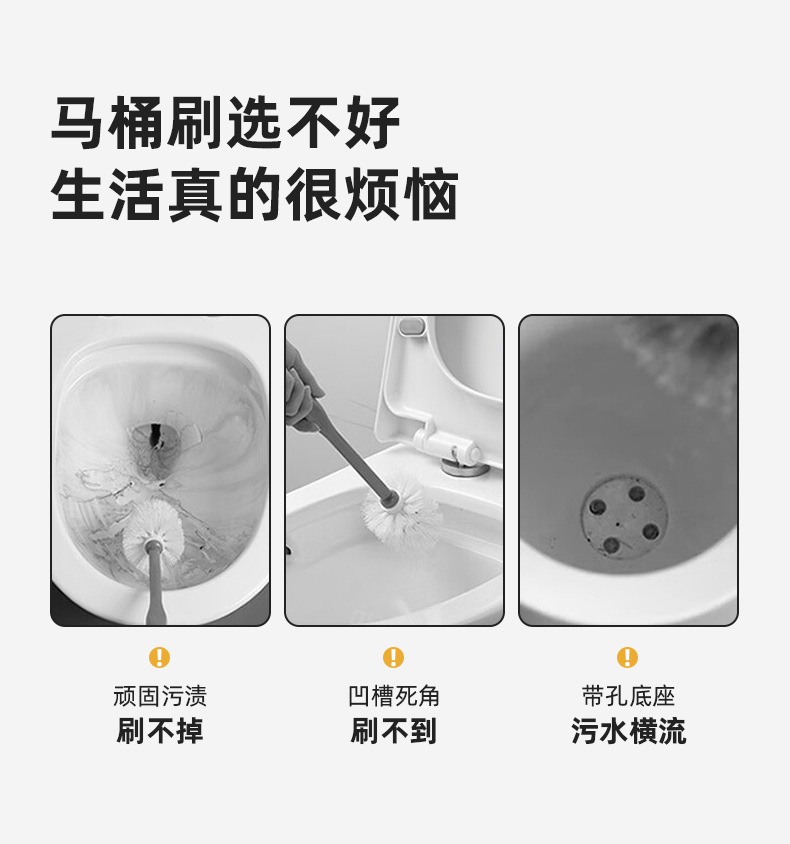 马桶刷选不好
生活真的很烦恼

顽固污渍
刷不掉

凹槽死角
刷不到

带孔底座
污水横流