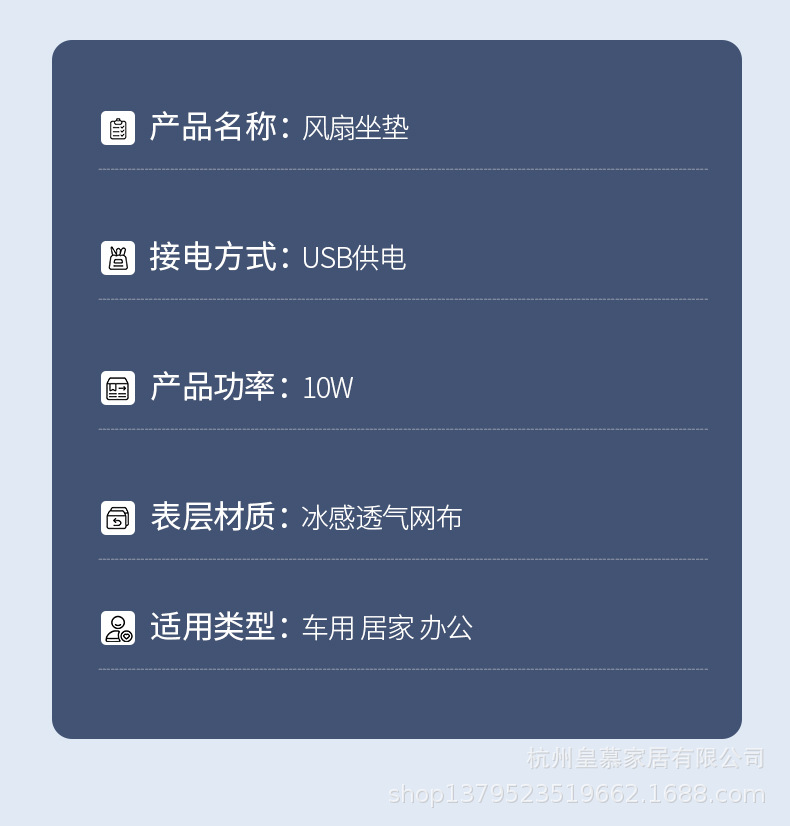 产品名称：风扇坐垫

接电方式：USB供电

产品功率：10W

表层材质：冰感透气网布

适用类型：车用 居家 办公

杭州皇慕家居有限公司
shop1379523519662.1688.com