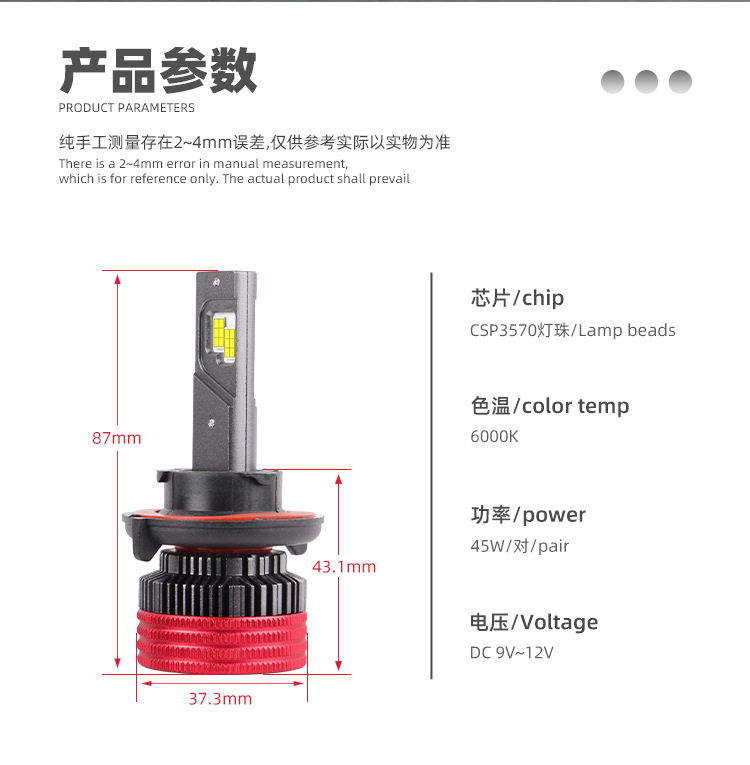 产品参数
PRODUCT PARAMETERS

纯手工测量存在2~4mm误差,仅供参考实际以实物为准
There is a 2~4mm error in manual measurement, which is for reference only. The actual product shall prevail

87mm

43.1mm

37.3mm

芯片/chip
CSP3570灯珠/Lamp beads

色温/color temp
6000K

功率/power
45W/对/pair

电压/Voltage
DC 9V~12V