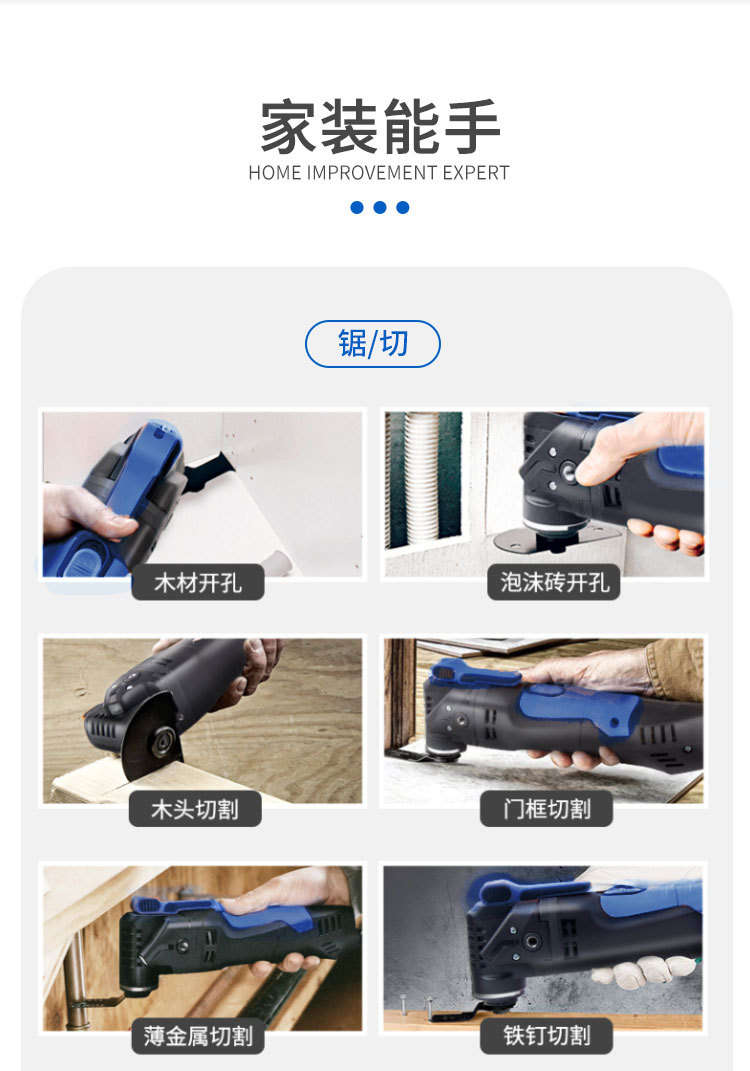 家装能手
HOME IMPROVEMENT EXPERT

锯/切

木材开孔

泡沫砖开孔

木头切割

门框切割

薄金属切割

铁钉切割