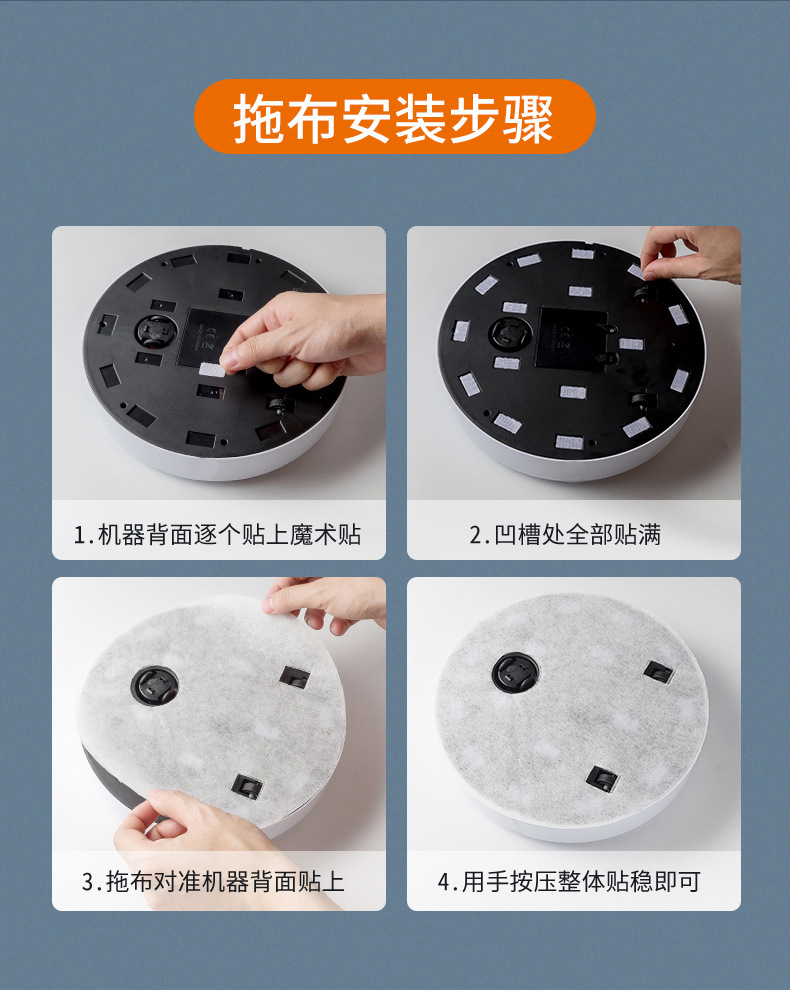 拖布安装步骤

1.机器背面逐个贴上魔术贴

2.凹槽处全部贴满

3.拖布对准机器背面贴上

4.用手按压整体贴稳即可