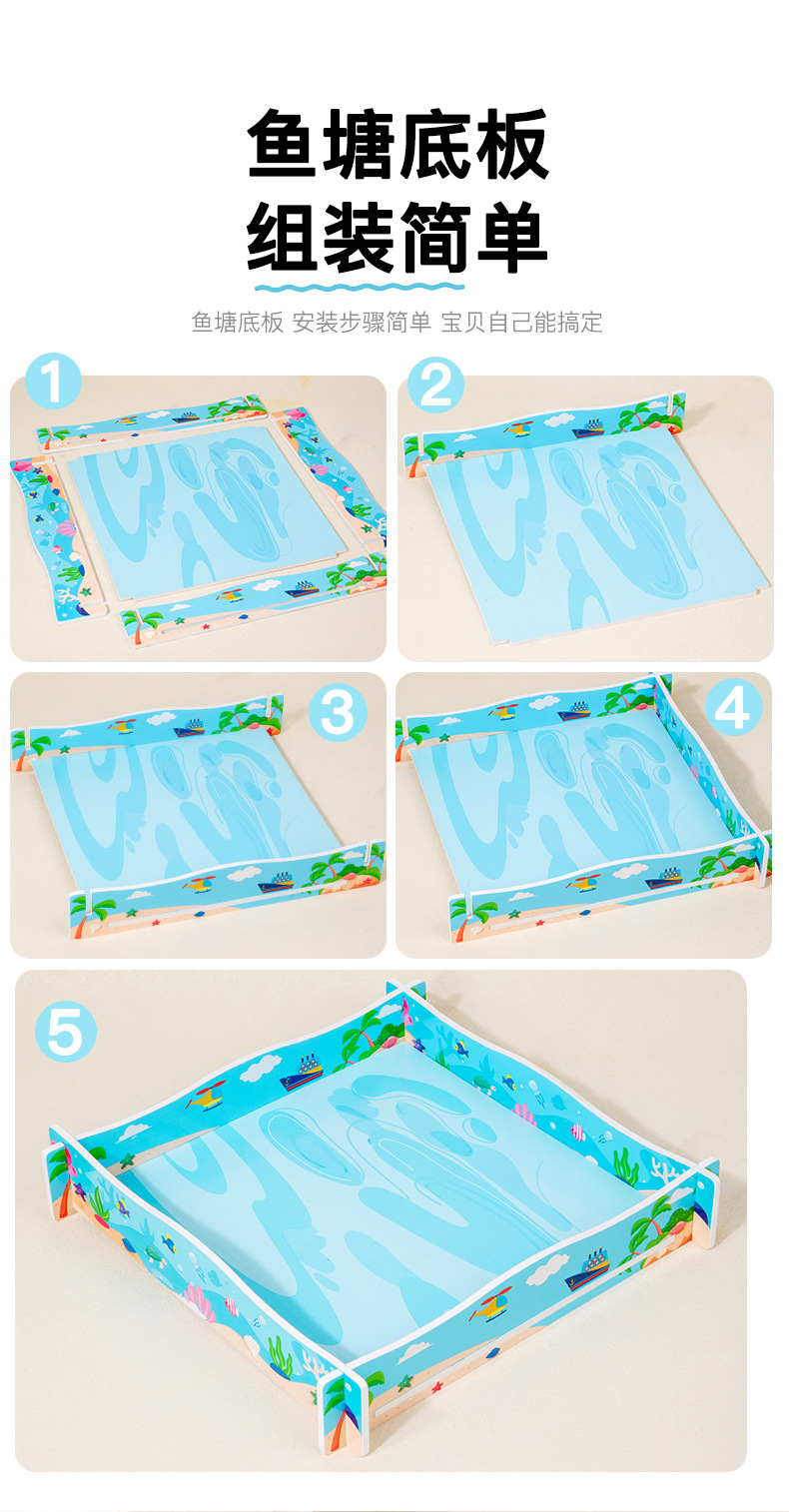 鱼塘底板
组装简单

鱼塘底板 安装步骤简单 宝贝自己能搞定

1

2

3

4

5