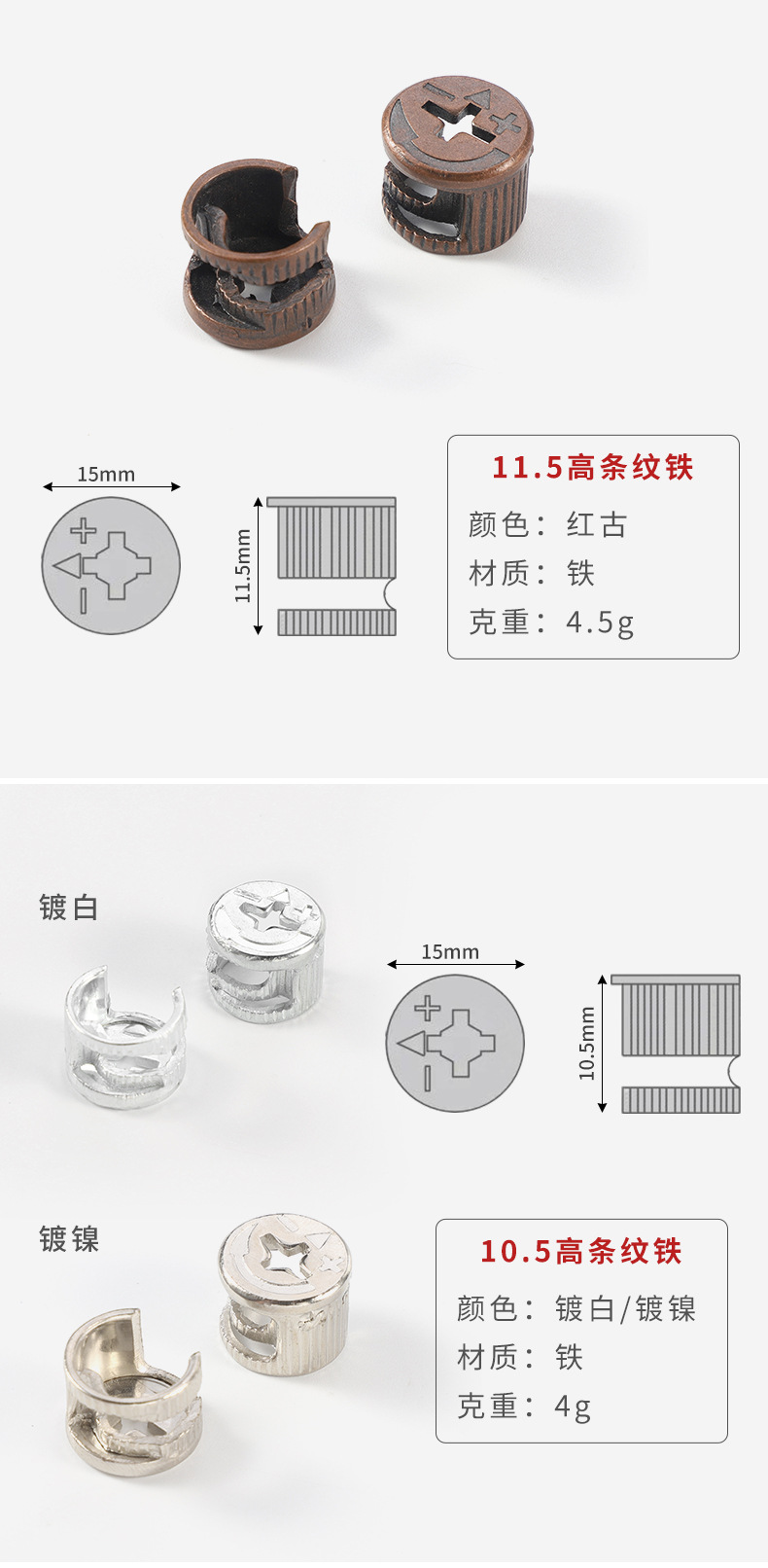 15mm

11.5mm

11.5高条纹铁
颜色：红古
材质：铁
克重：4.5g

镀白

15mm

10.5mm

镀镍

10.5高条纹铁
颜色：镀白/镀镍
材质：铁
克重：4g