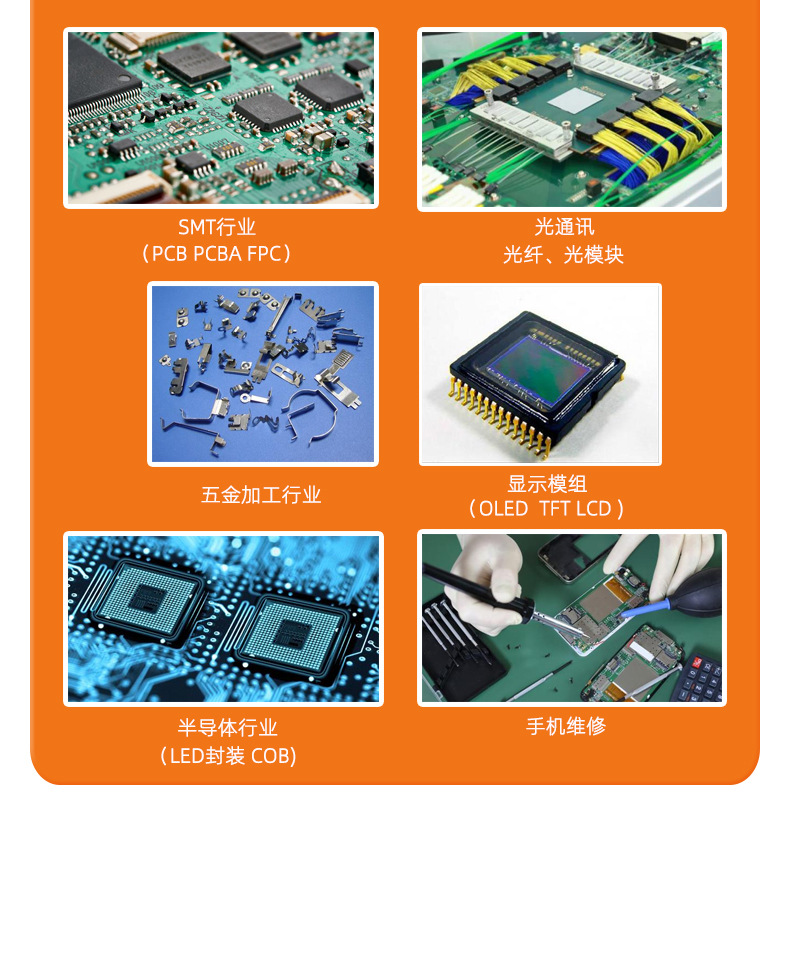 SMT行业
（PCB PCBA FPC）

光通讯
光纤、光模块

五金加工行业

显示模组
（OLED TFT LCD）

半导体行业
（LED封装 COB)

手机维修