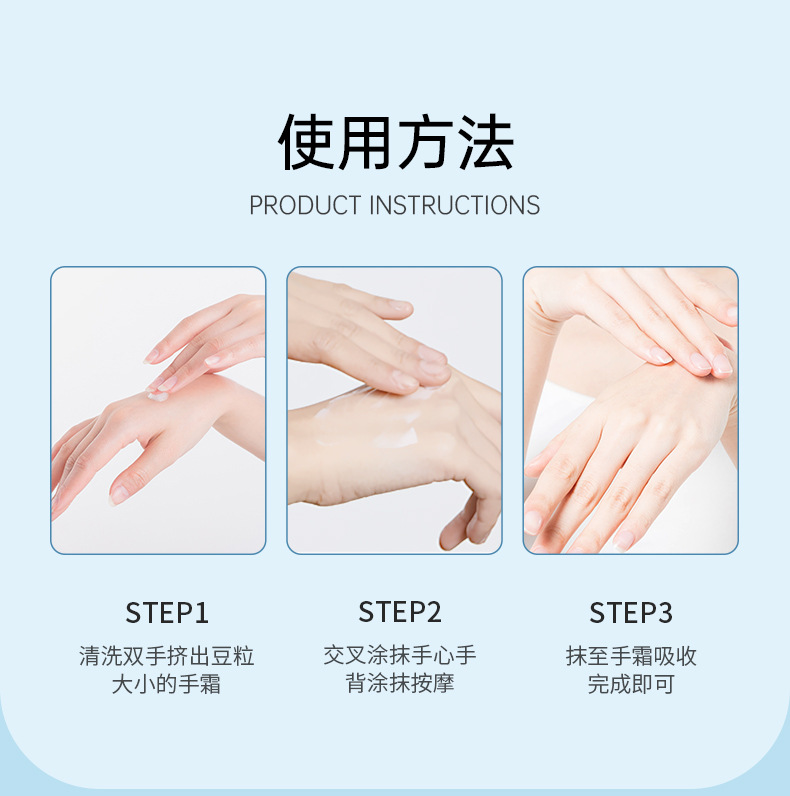 使用方法

PRODUCT INSTRUCTIONS

STEP1

清洗双手挤出豆粒大小的手霜

STEP2

交叉涂抹手心手背涂抹按摩

STEP3

抹至手霜吸收完成即可