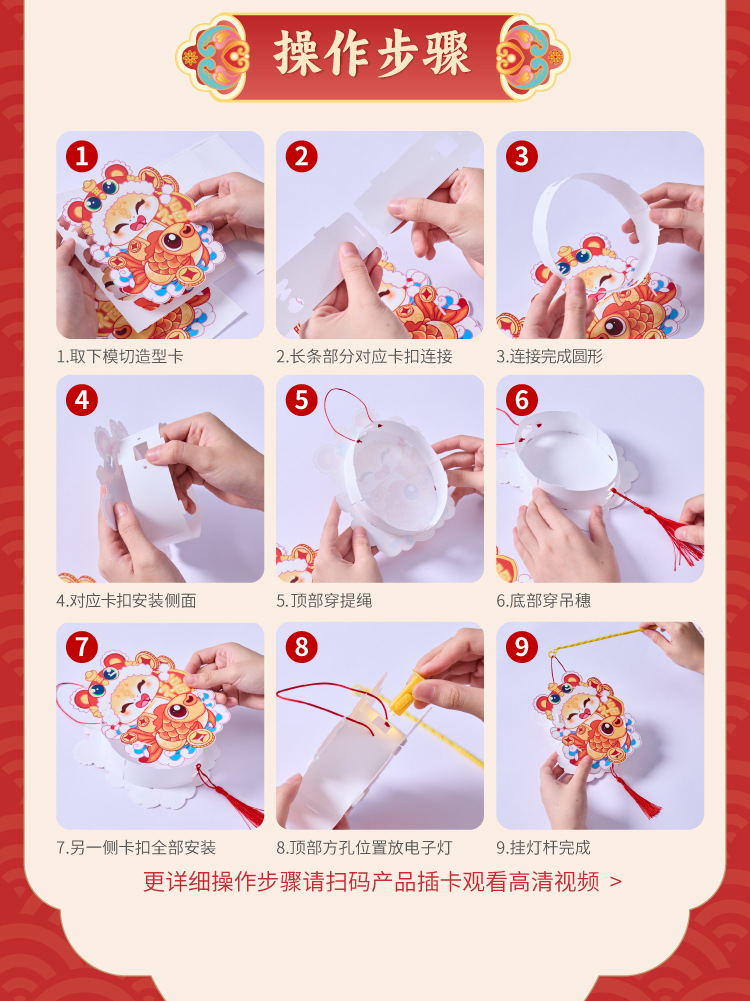 操作步骤

1

1.取下模切造型卡

2

2.长条部分对应卡扣连接

3

3.连接完成圆形

4

4.对应卡扣安装侧面

5

5.顶部穿提绳

6

6.底部穿吊穗

7

7.另一侧卡扣全部安装

8

8.顶部方孔位置放电子灯

9

9.挂灯杆完成

更详细操作步骤请扫码产品插卡观看高清视频 >