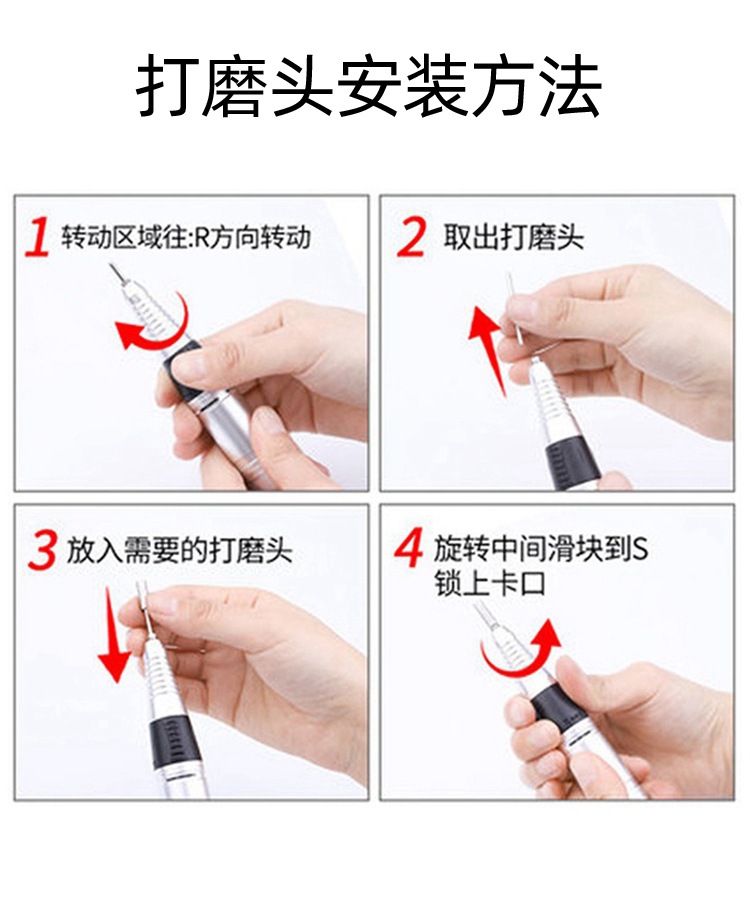 打磨头安装方法

1 转动区域往:R方向转动

2 取出打磨头

3 放入需要的打磨头

4 旋转中间滑块到S锁上卡口