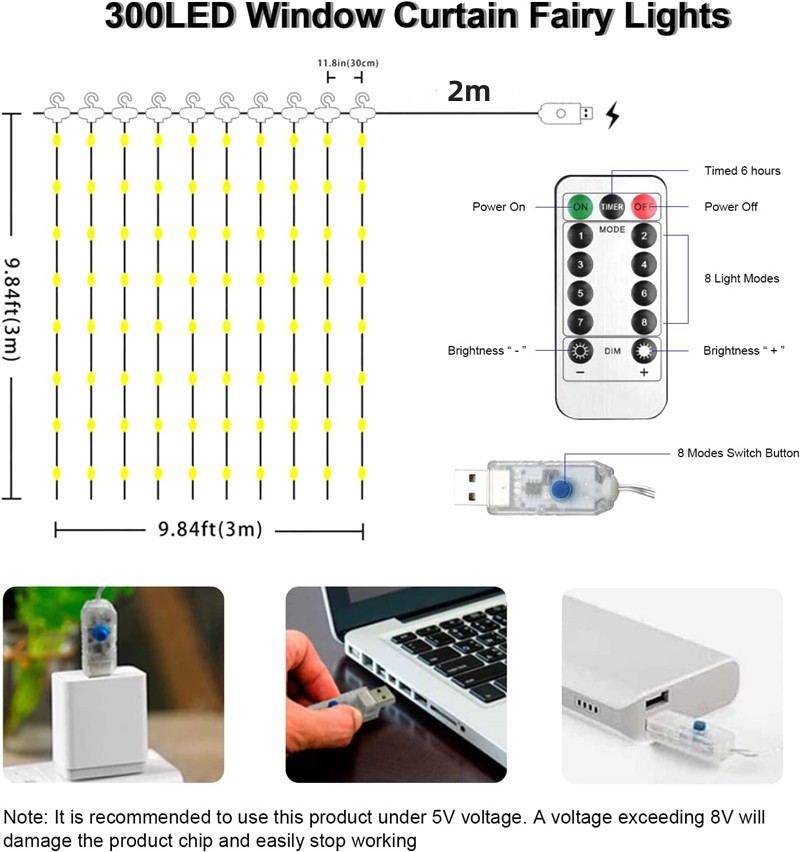 300LED Window Curtain Fairy Lights

11.8in(30cm)

2m

9.84ft(3m)

9.84ft(3m)

Timed 6 hours

Power On

ON

TIMER

OFF

Power Off

MODE

1

2

3

4

5

6

7

8

8 Light Modes

Brightness " - "

DIM

Brightness " + "

−

+

8 Modes Switch Button

Note: It is recommended to use this product under 5V voltage. A voltage exceeding 8V will damage the product chip and easily stop working