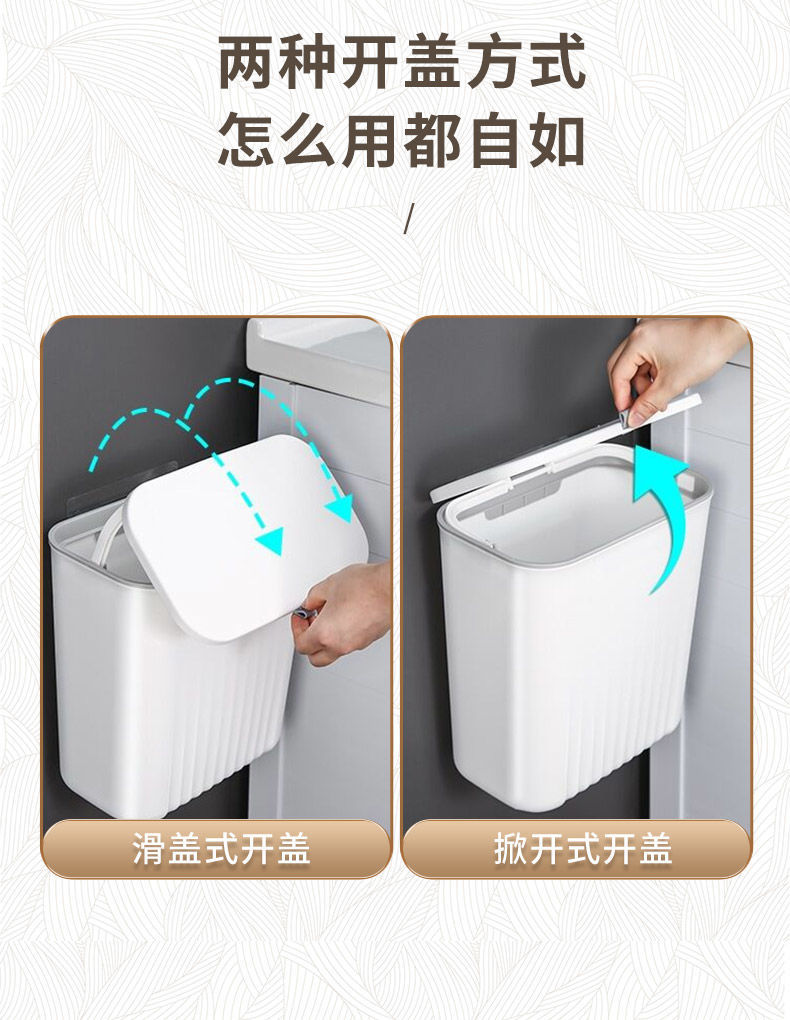 两种开盖方式
怎么用都自如

/

滑盖式开盖

掀开式开盖