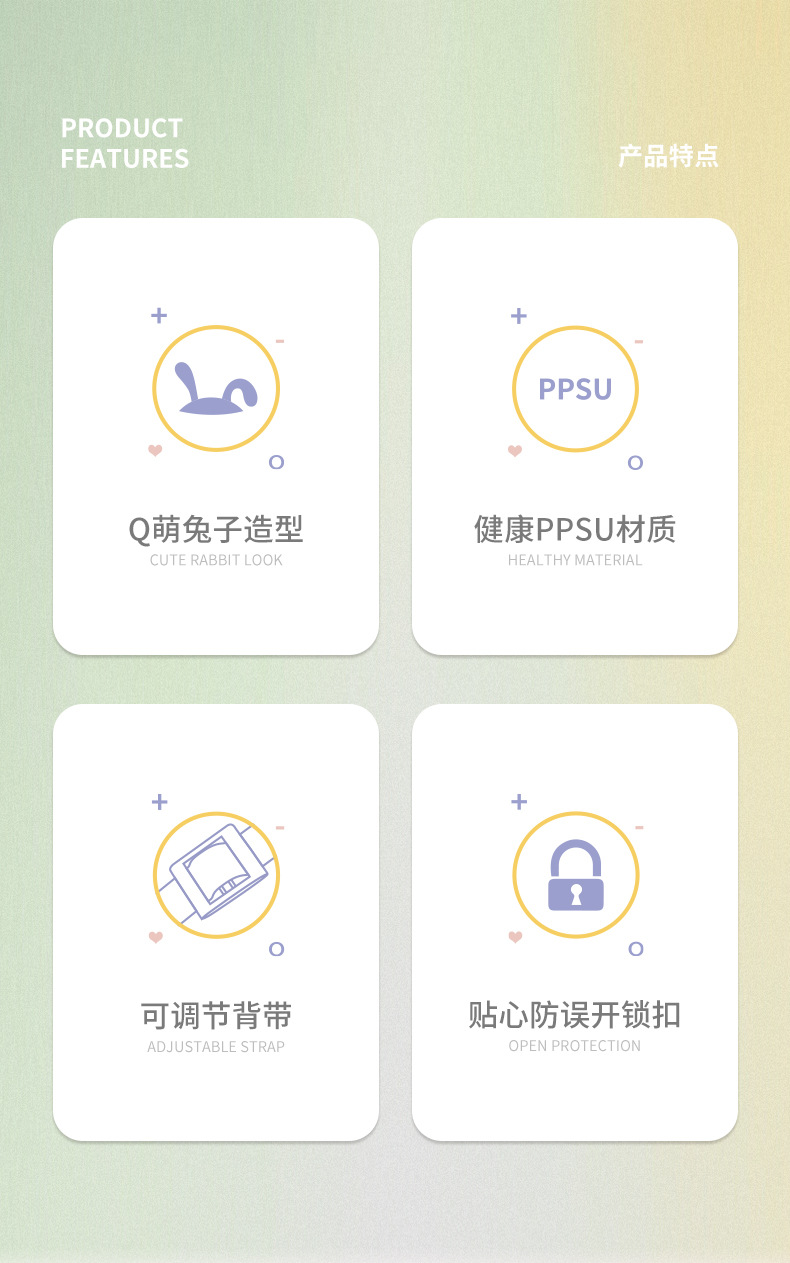 PRODUCT
FEATURES

产品特点

Q萌兔子造型
CUTE RABBIT LOOK

PPSU

健康PPSU材质
HEALTHY MATERIAL

可调节背带
ADJUSTABLE STRAP

贴心防误开锁扣
OPEN PROTECTION