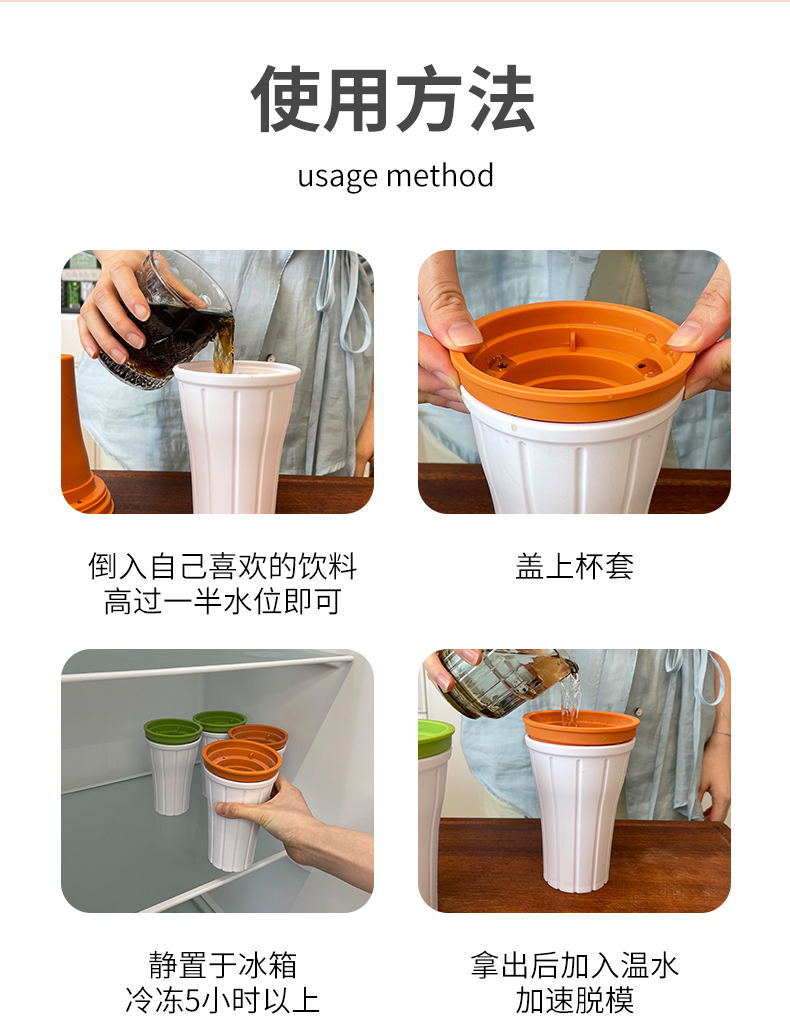 使用方法
usage method

倒入自己喜欢的饮料
高过一半水位即可

盖上杯套

静置于冰箱
冷冻5小时以上

拿出后加入温水
加速脱模