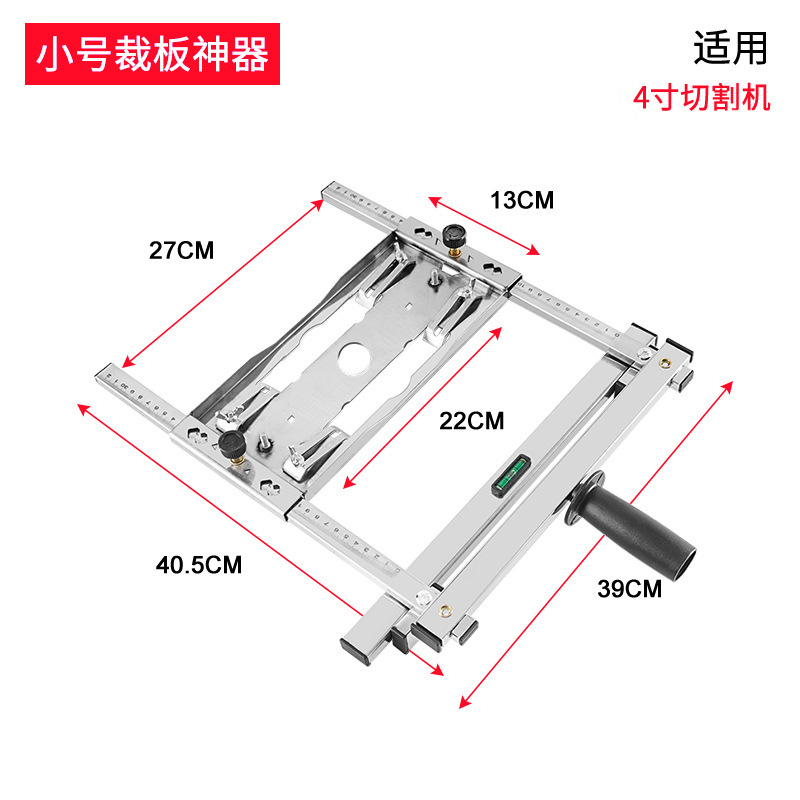 小号裁板神器

适用
4寸切割机

13CM

27CM

22CM

40.5CM

39CM